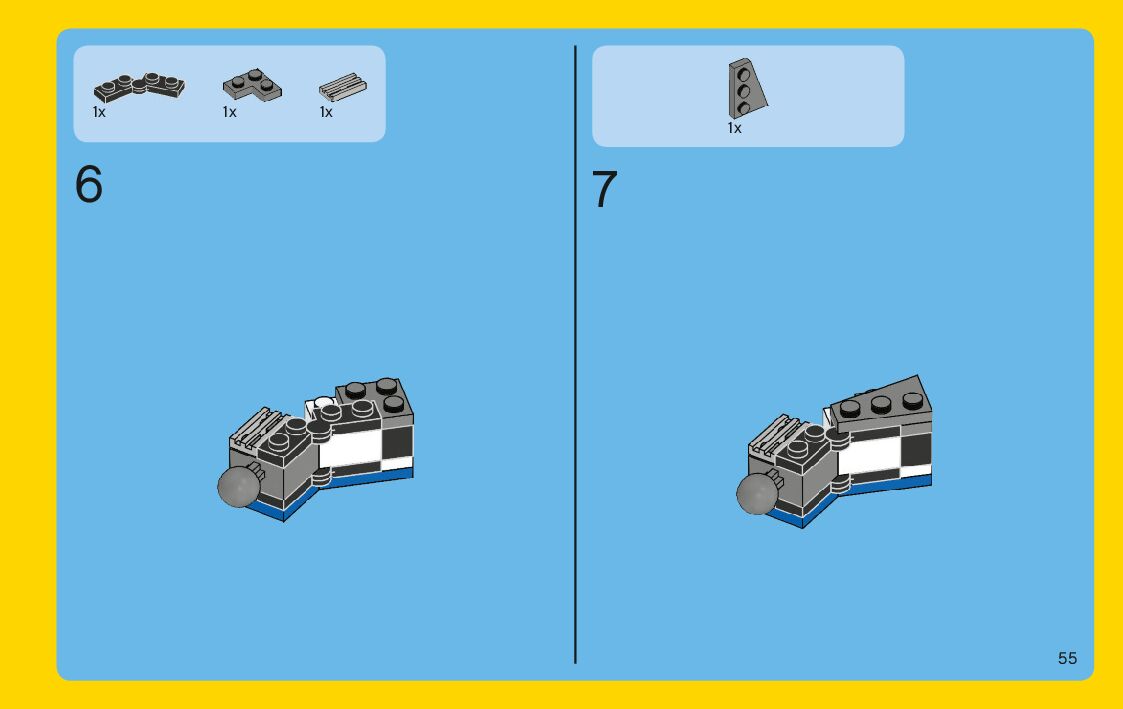 1x 1x 1x

6

1x

7

55