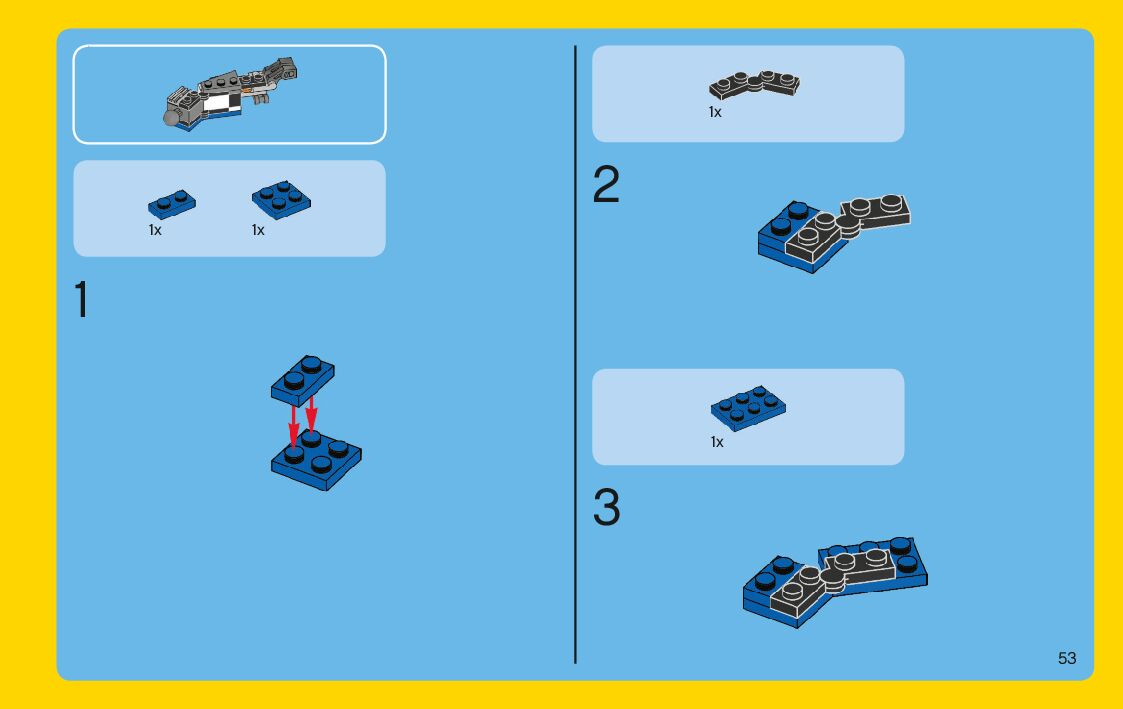 1x 1x

1

1x

2

1x

3

53