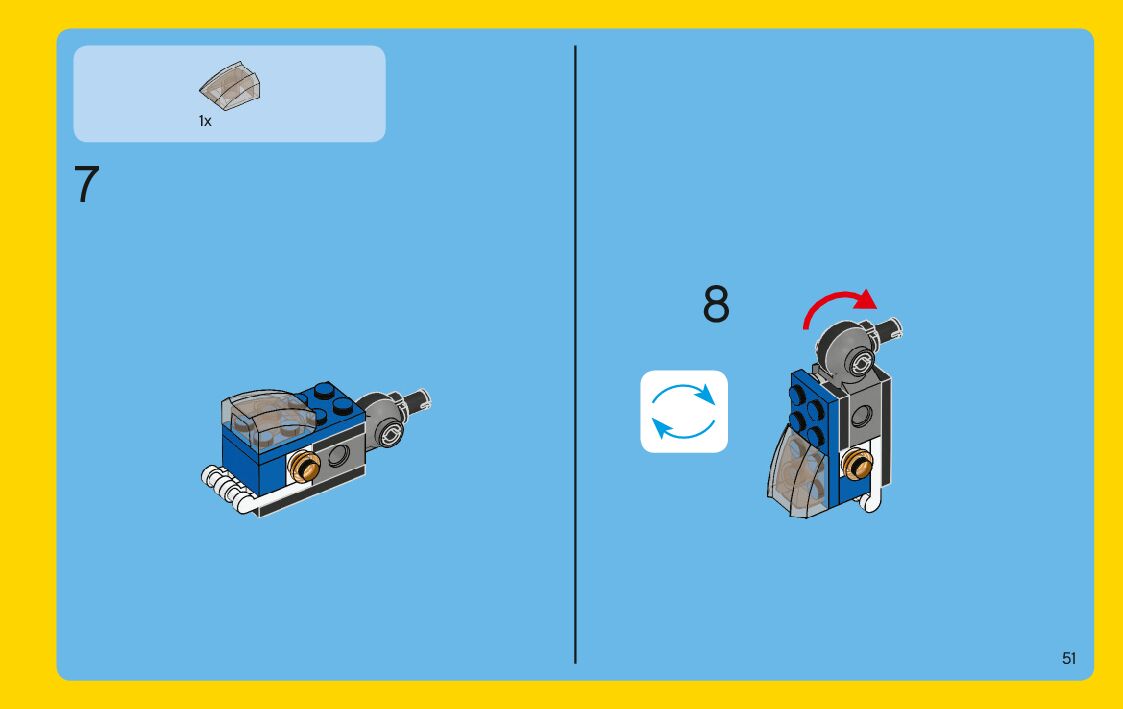 1x

7

8

51