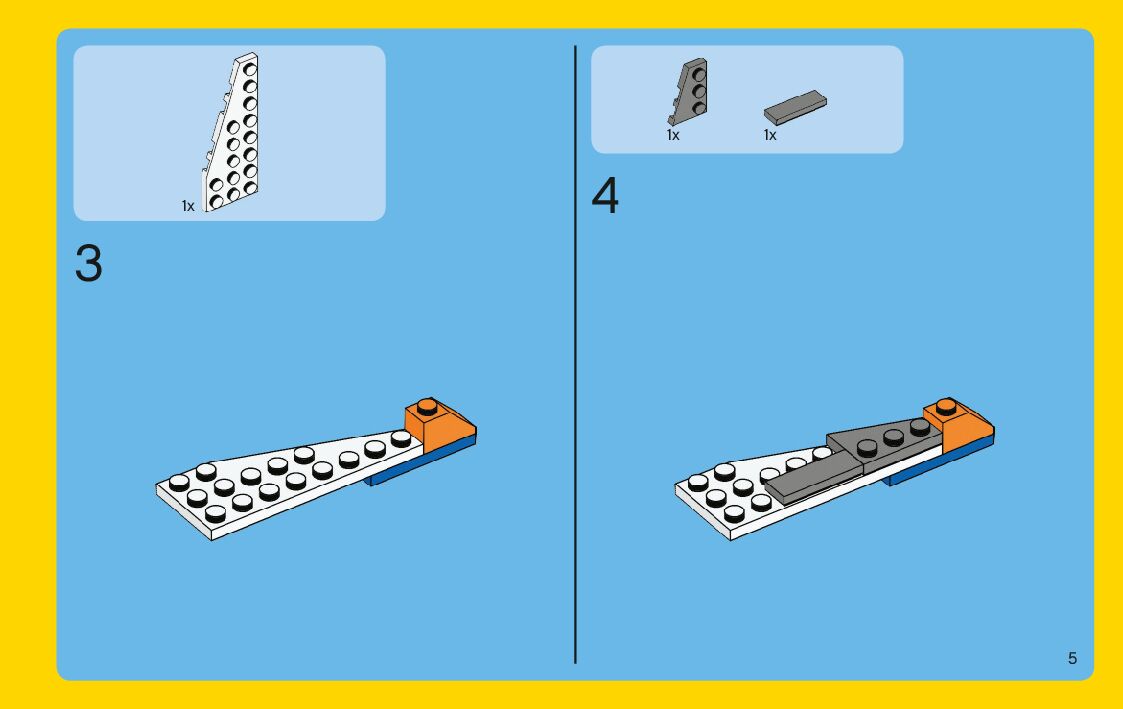 1x

3

1x

1x

4

5