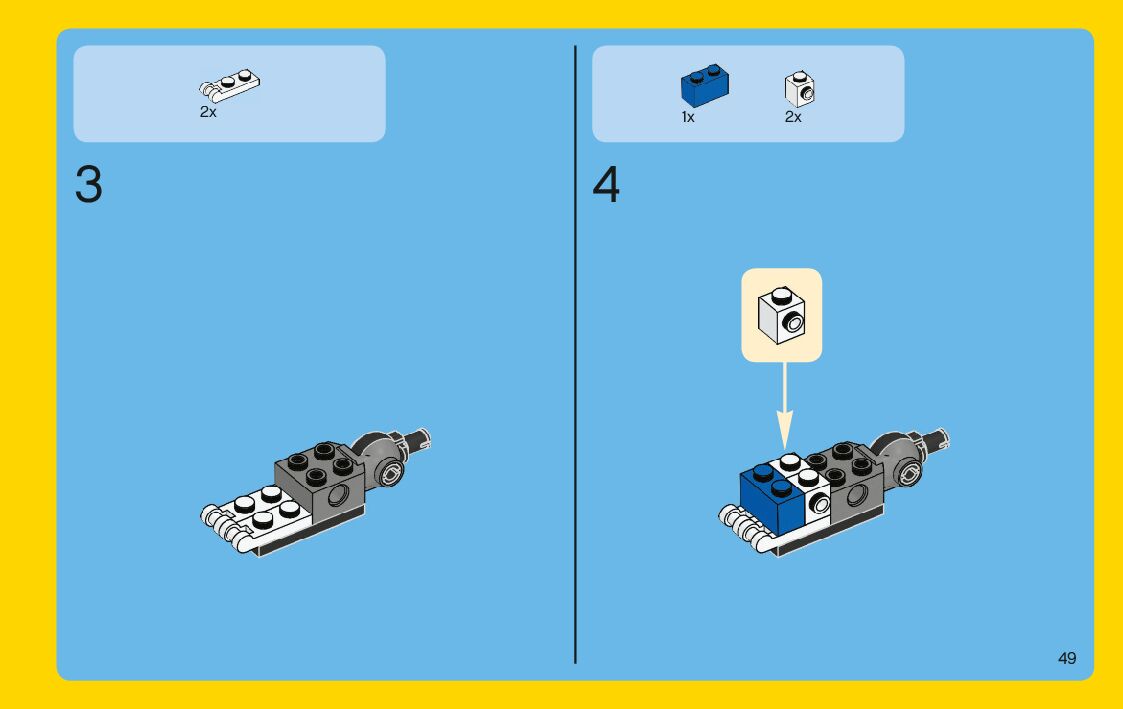 2x

3

1x 2x

4

49