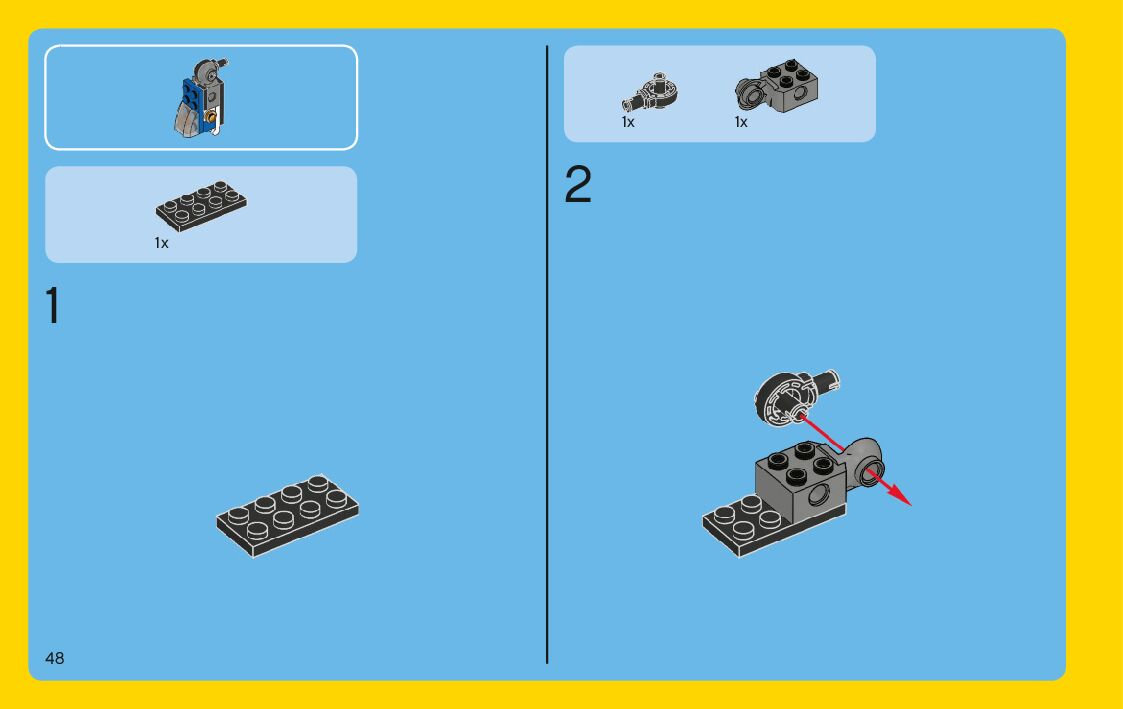 1x

1

48

1x 1x

2