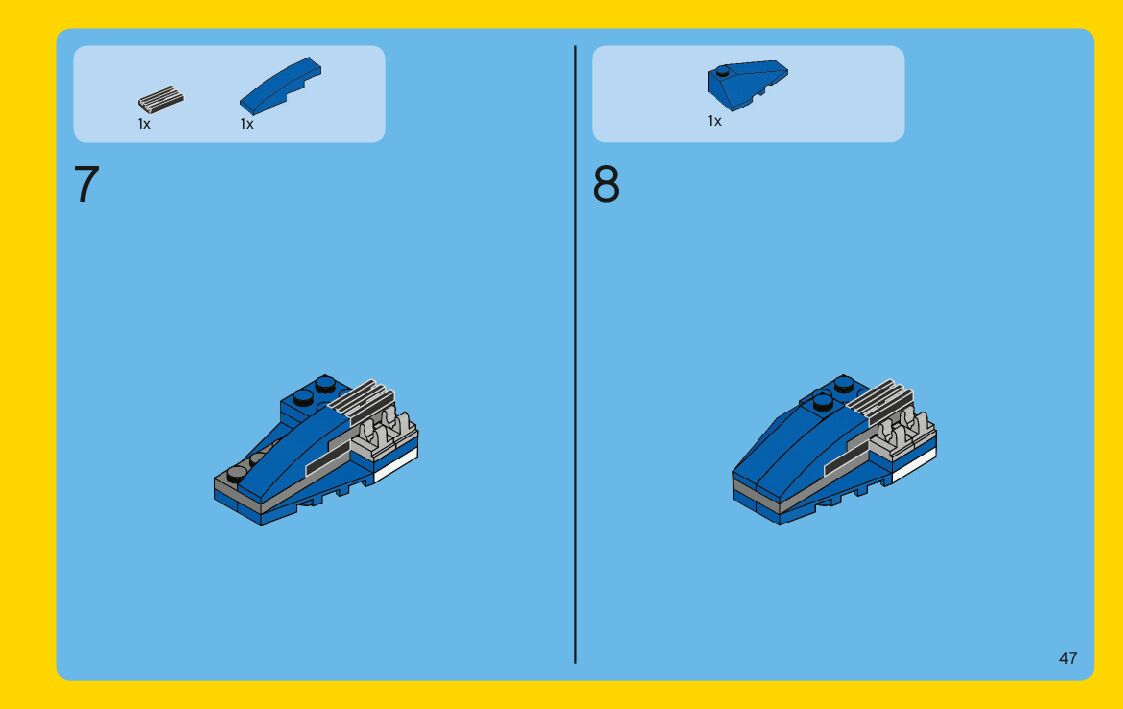 1x 1x

7

1x

8

47