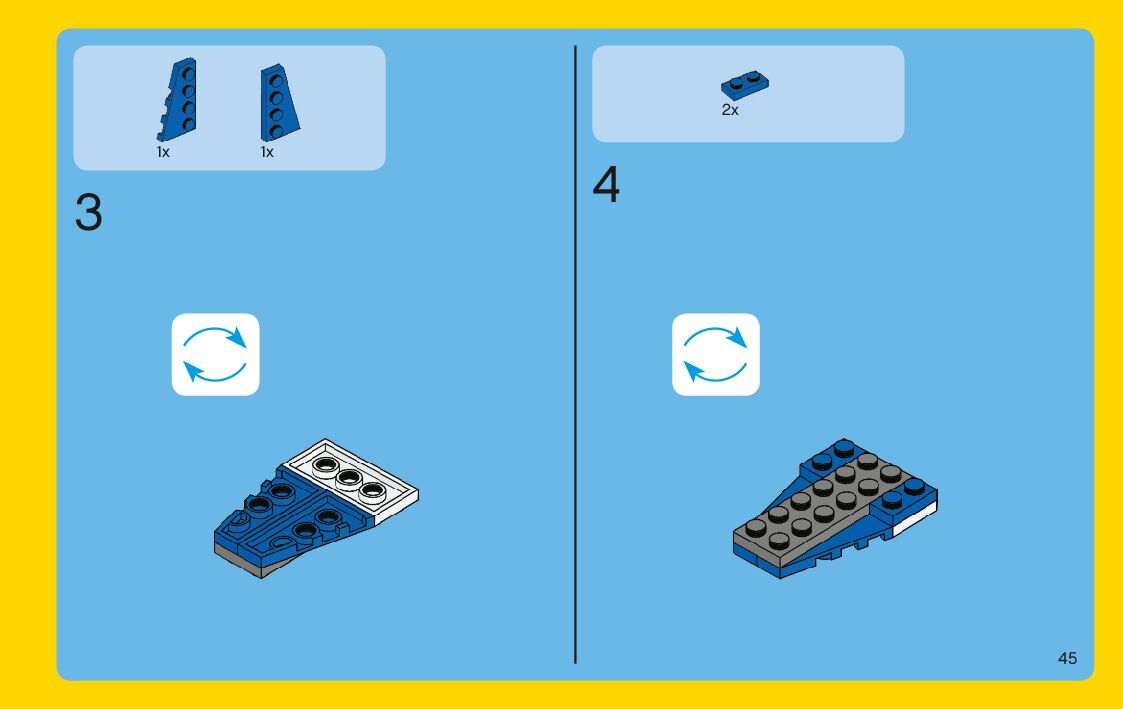 1x 1x

3

2x

4

45