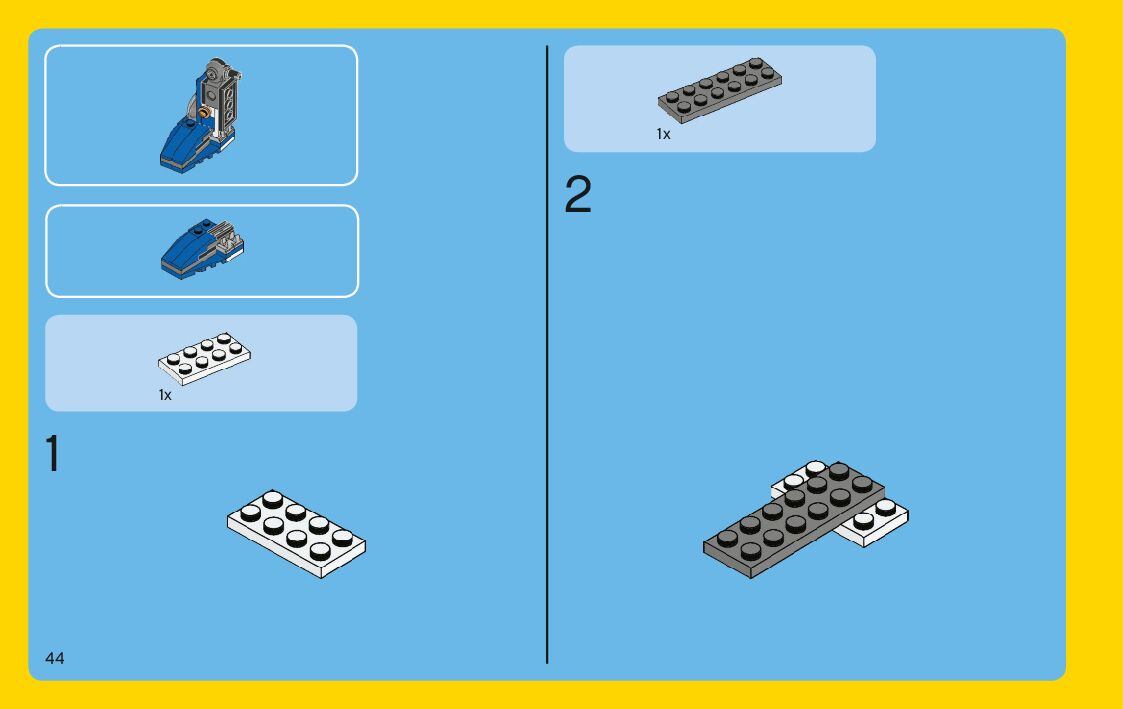 1x

1

44

1x

2