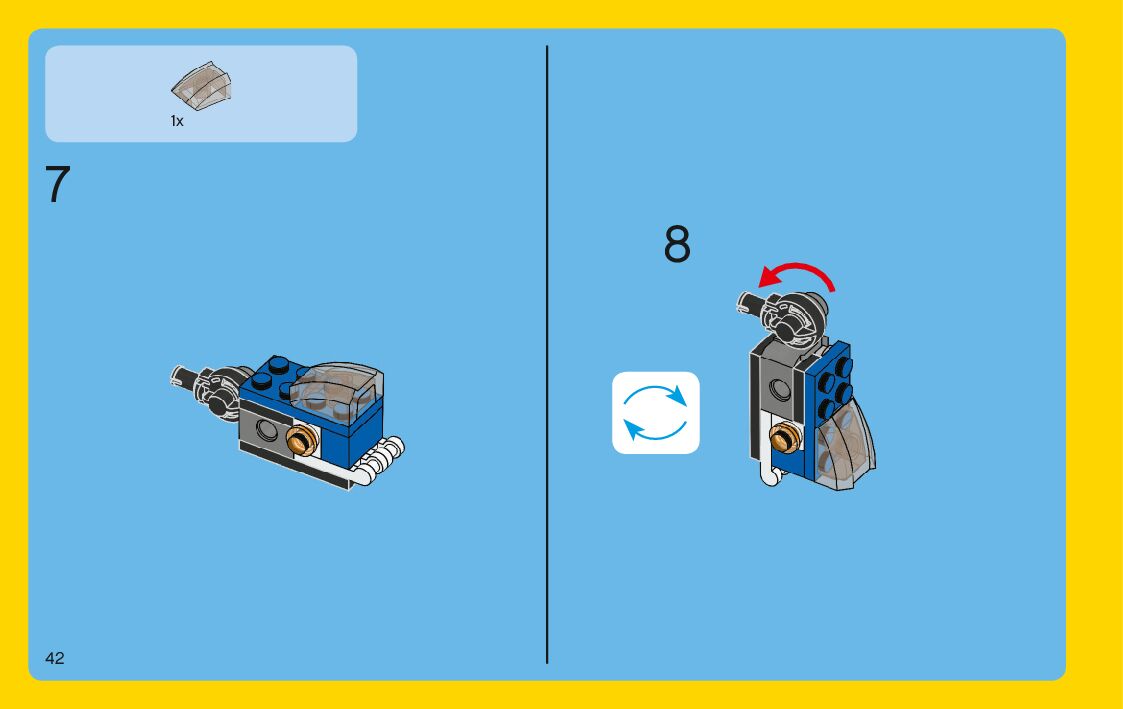 1x

7

8

42