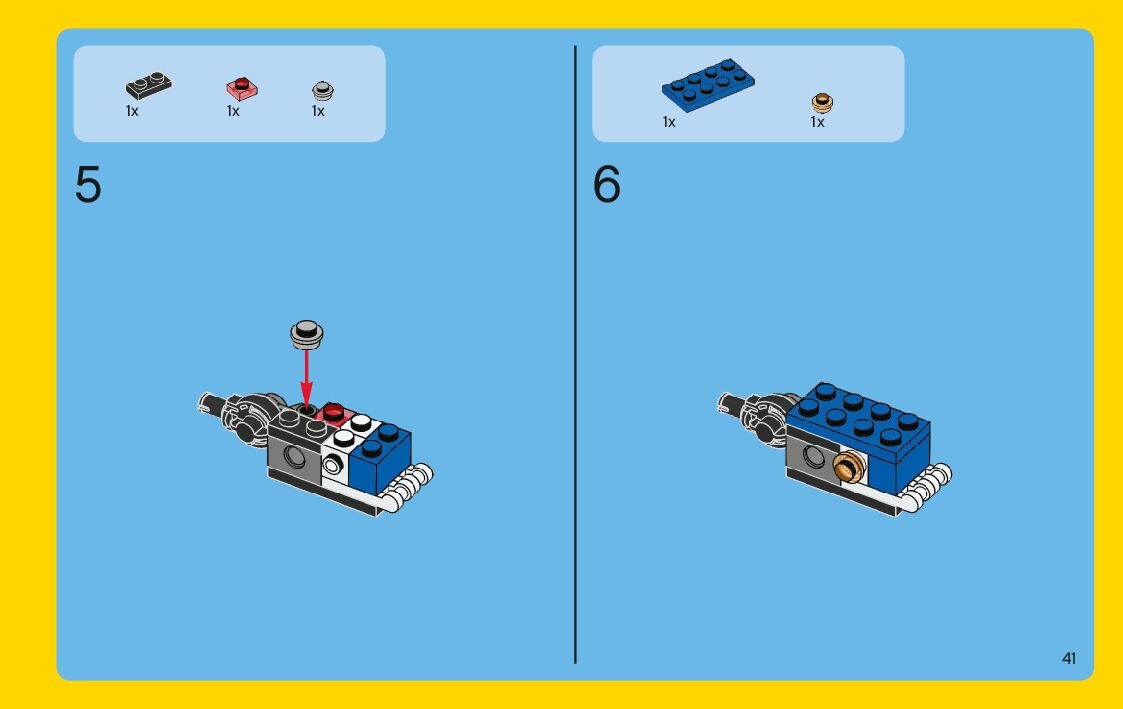 1x 1x 1x

5

1x 1x

6

41