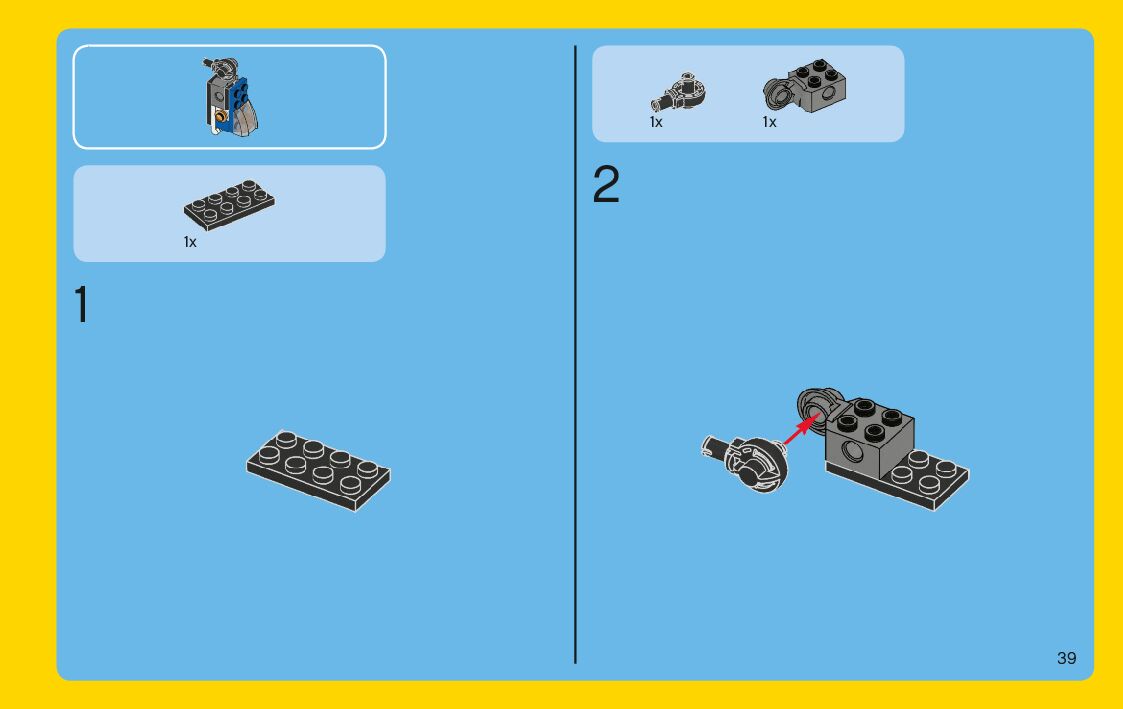 1x

1

1x

1x

2

39