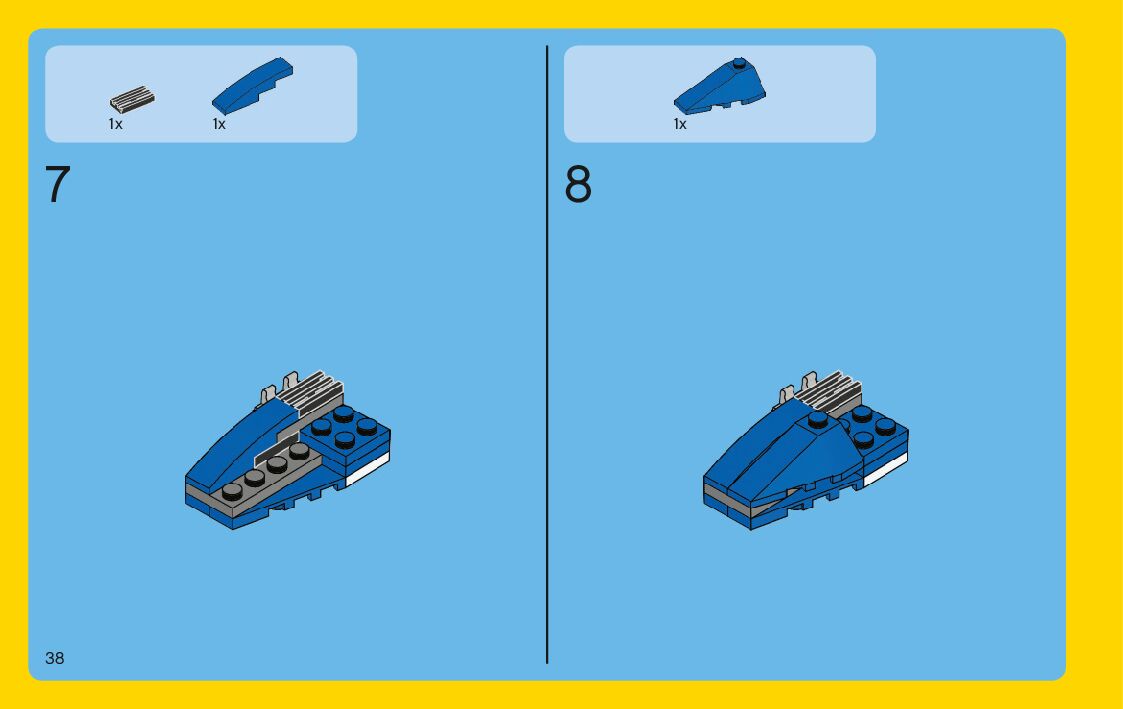 1x 1x

7

1x

8

38