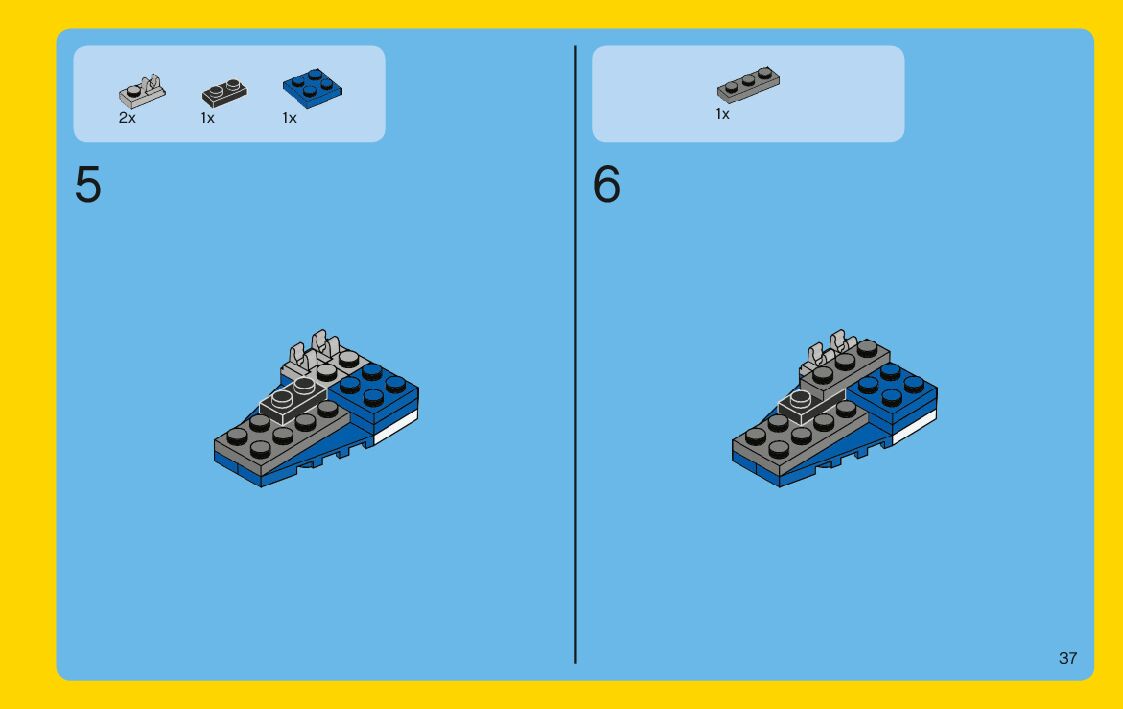 2x 1x 1x

5

1x

6

37