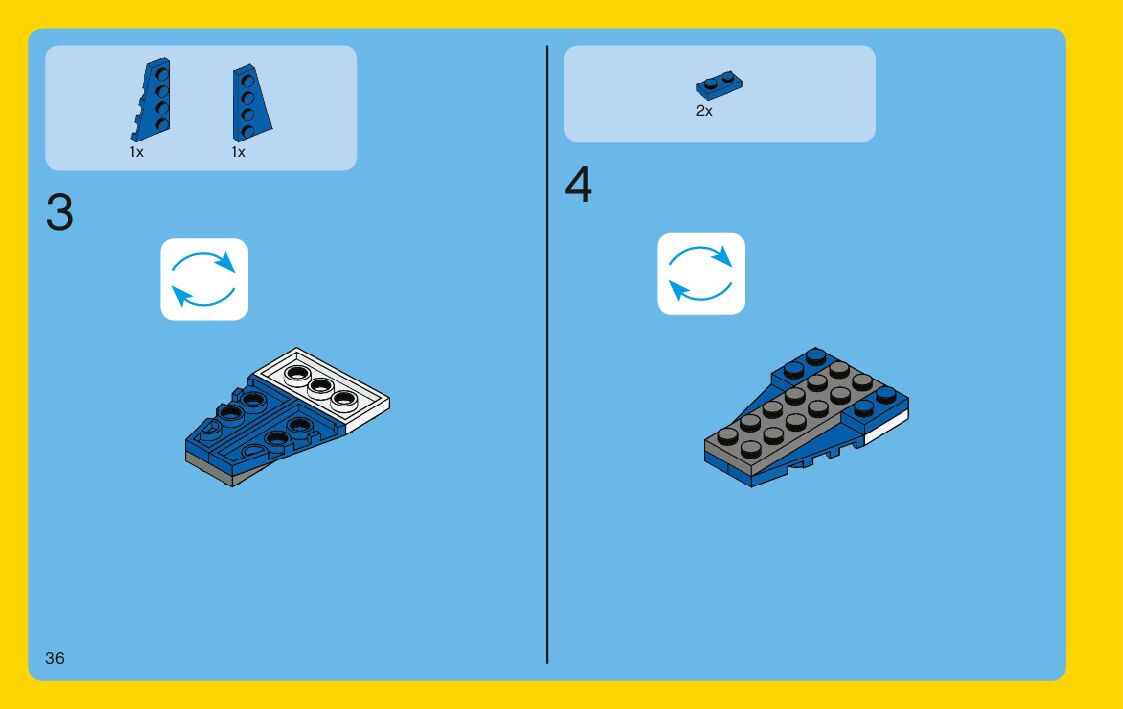 1x 1x

3

2x

4

36