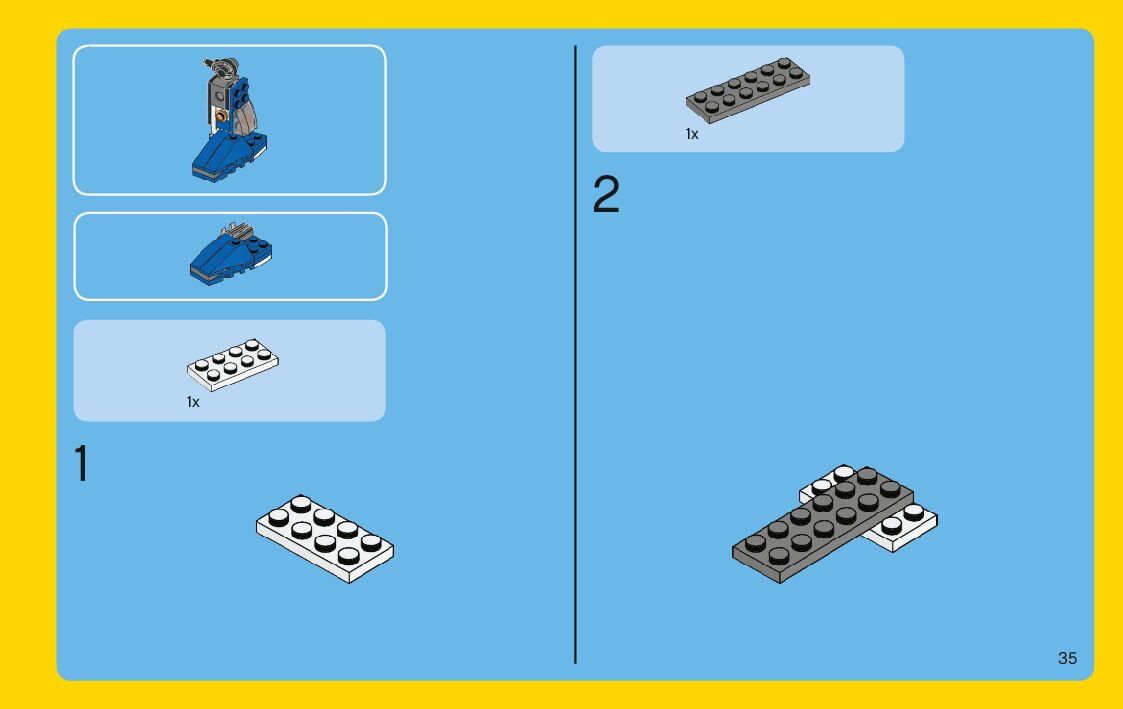 1x

1

1x

2

35