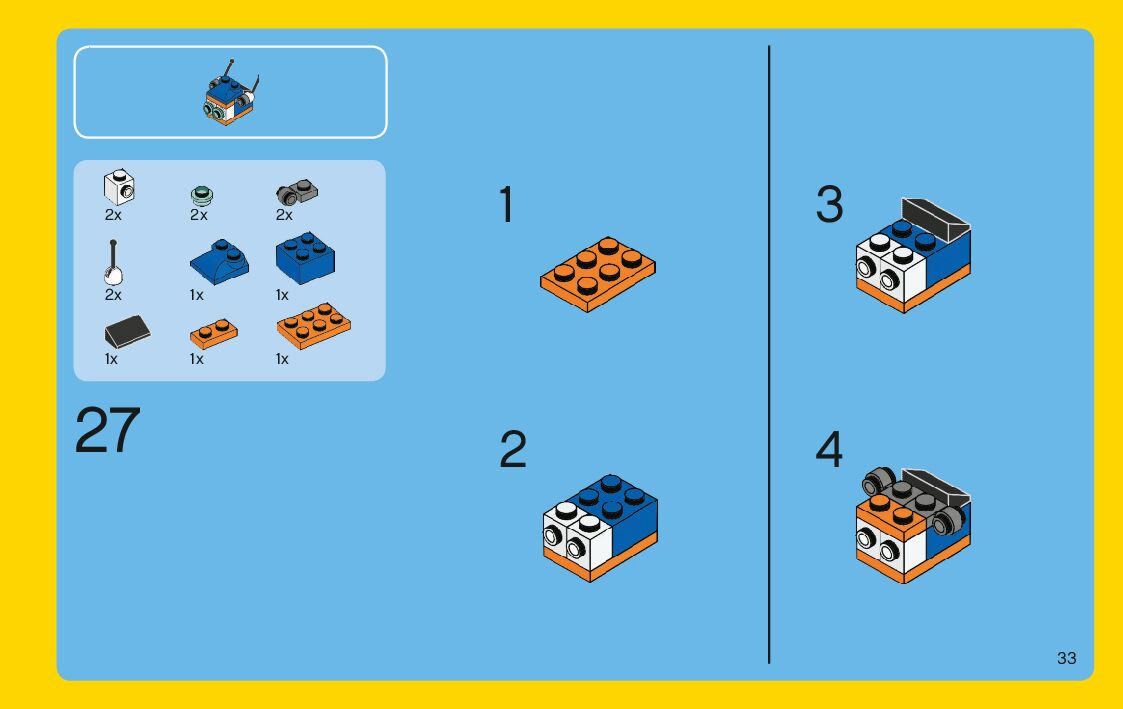 2x 2x 2x

2x 1x 1x

1x 1x 1x

27

1

2

3

4

33