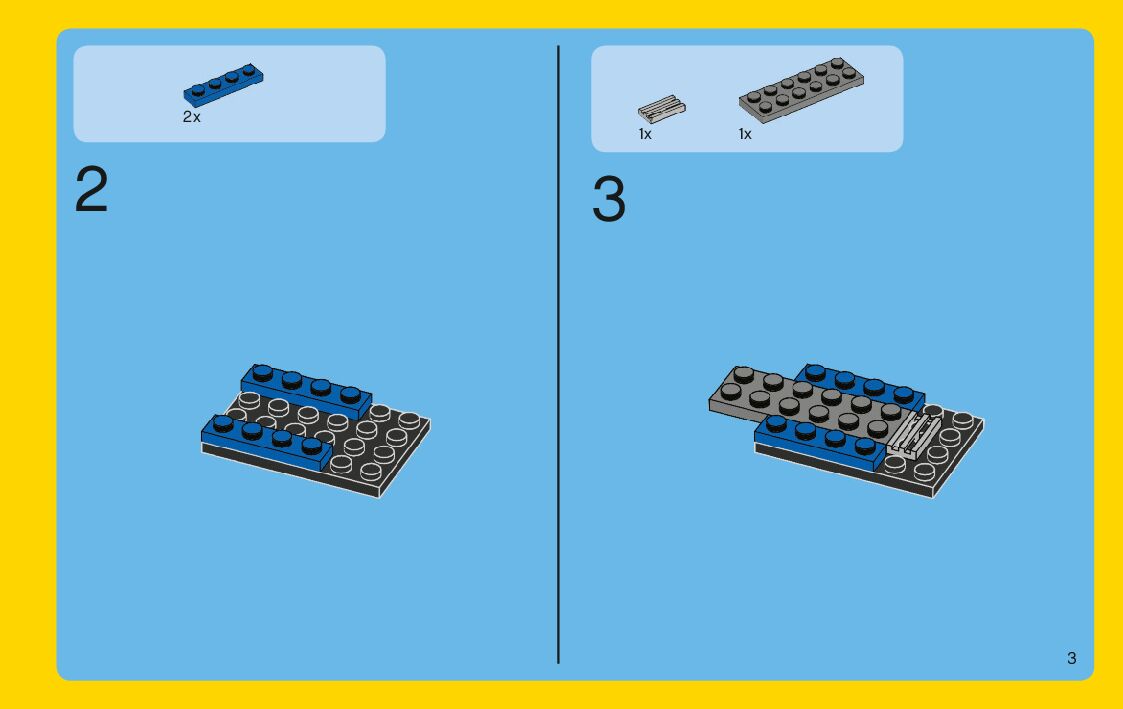 2x

2

1x

1x

3

3