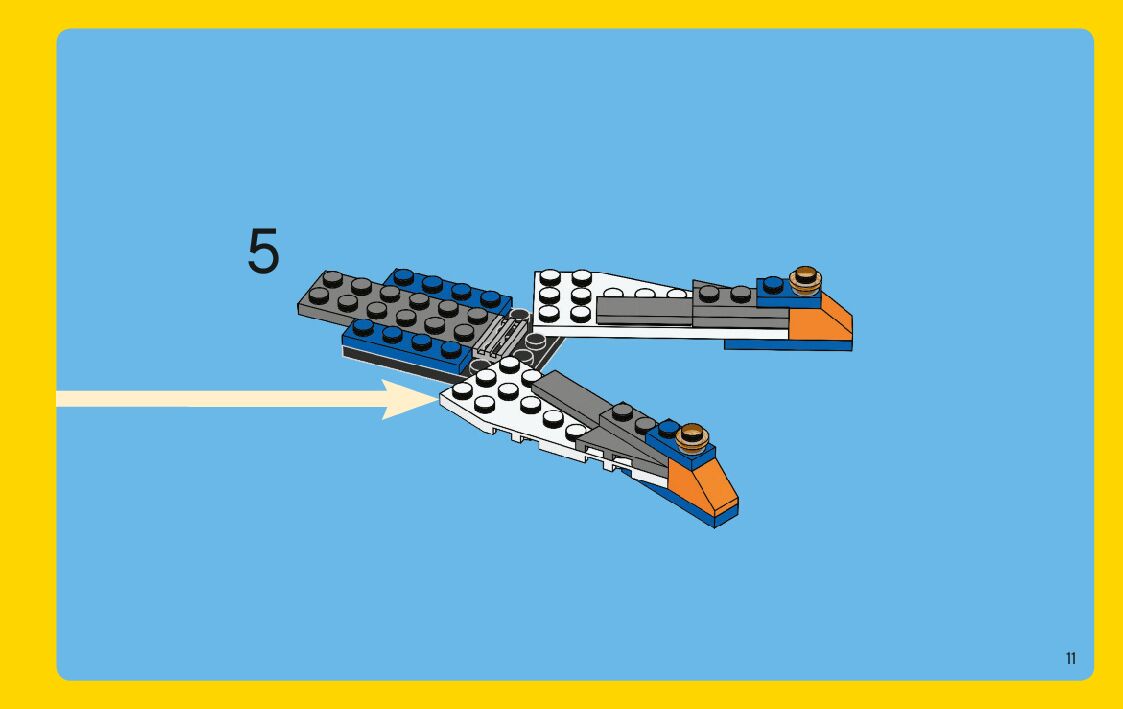 5

11