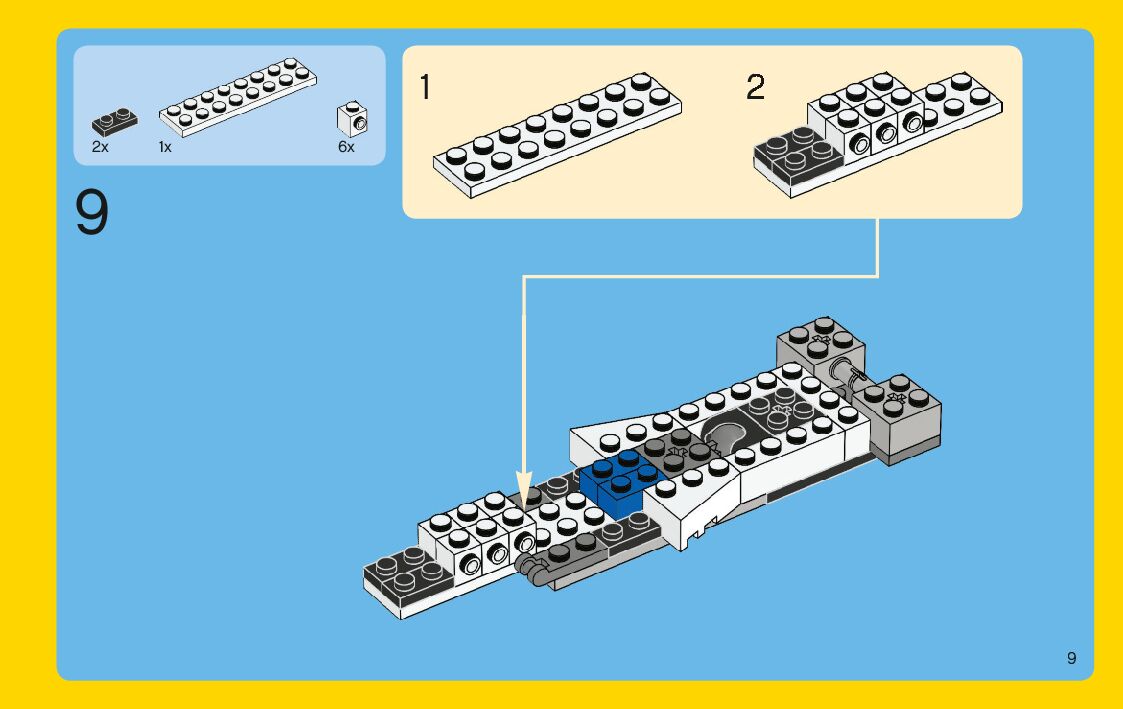 2x
1x
6x

9

1

2

9