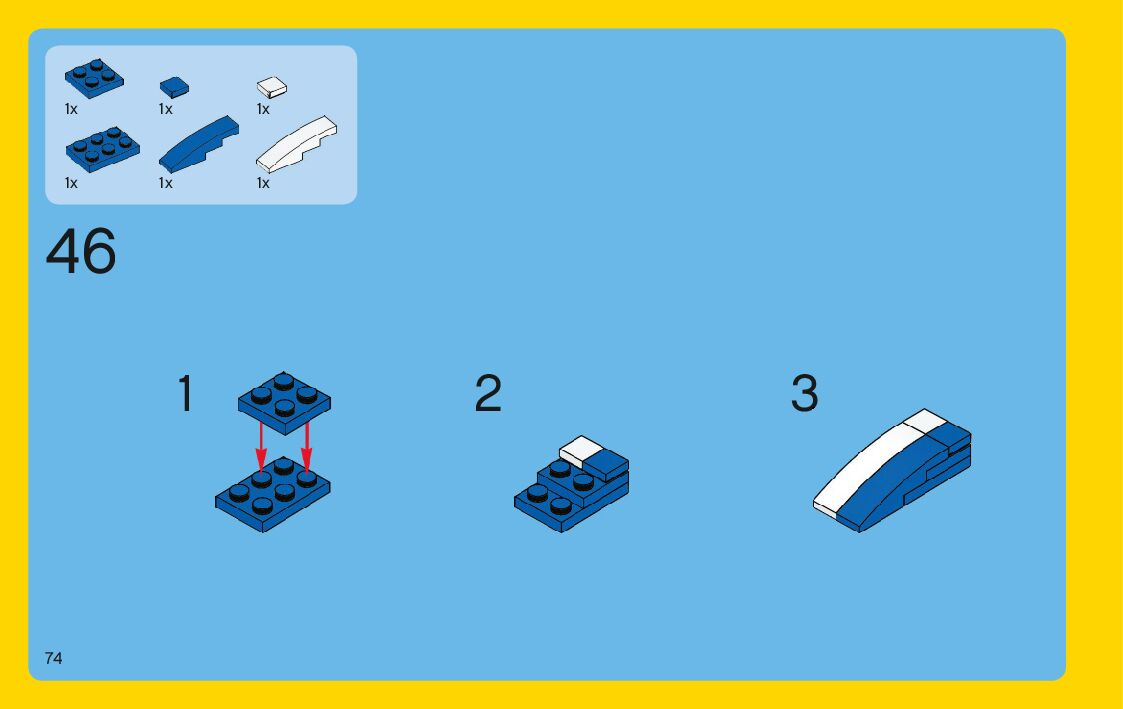 1x 1x 1x
1x 1x 1x

46

1

2

3

74