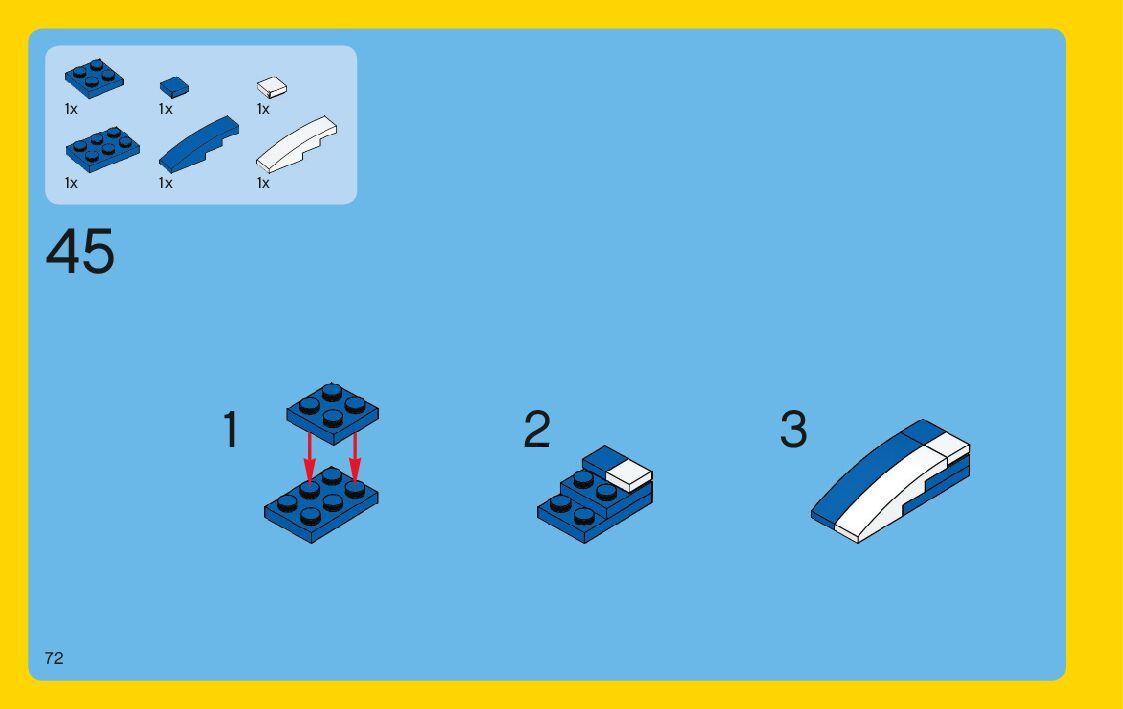 1x 1x 1x
1x 1x 1x

45

1

2

3

72