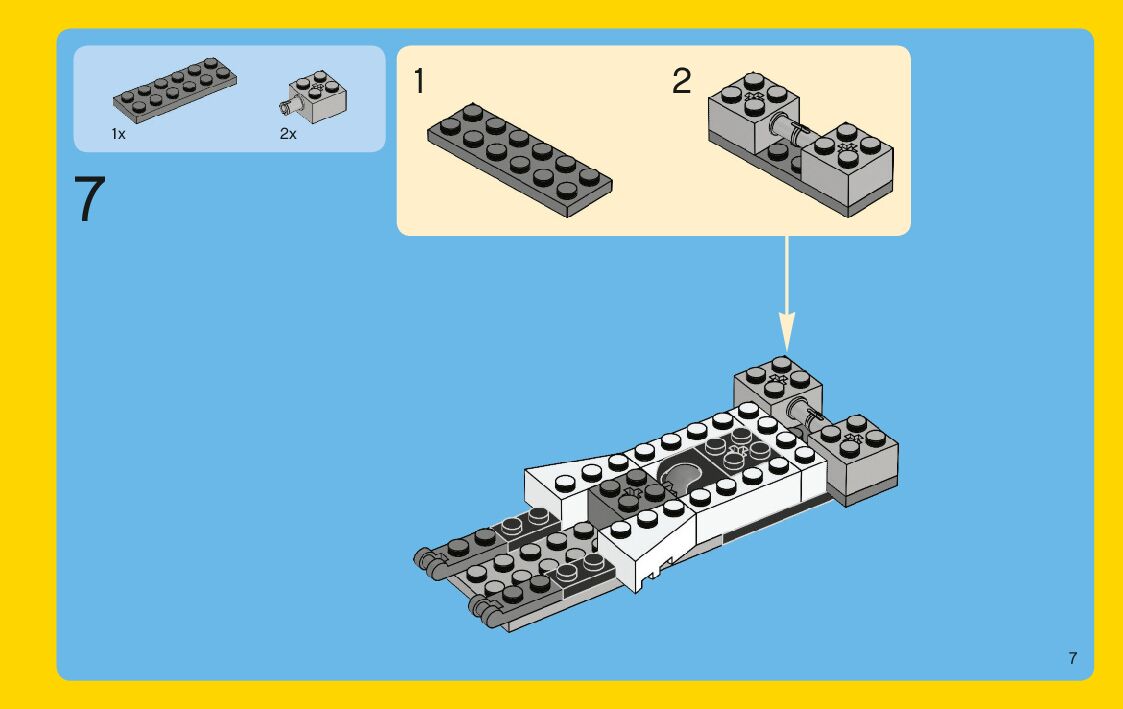 1x

2x

7

1

2

7