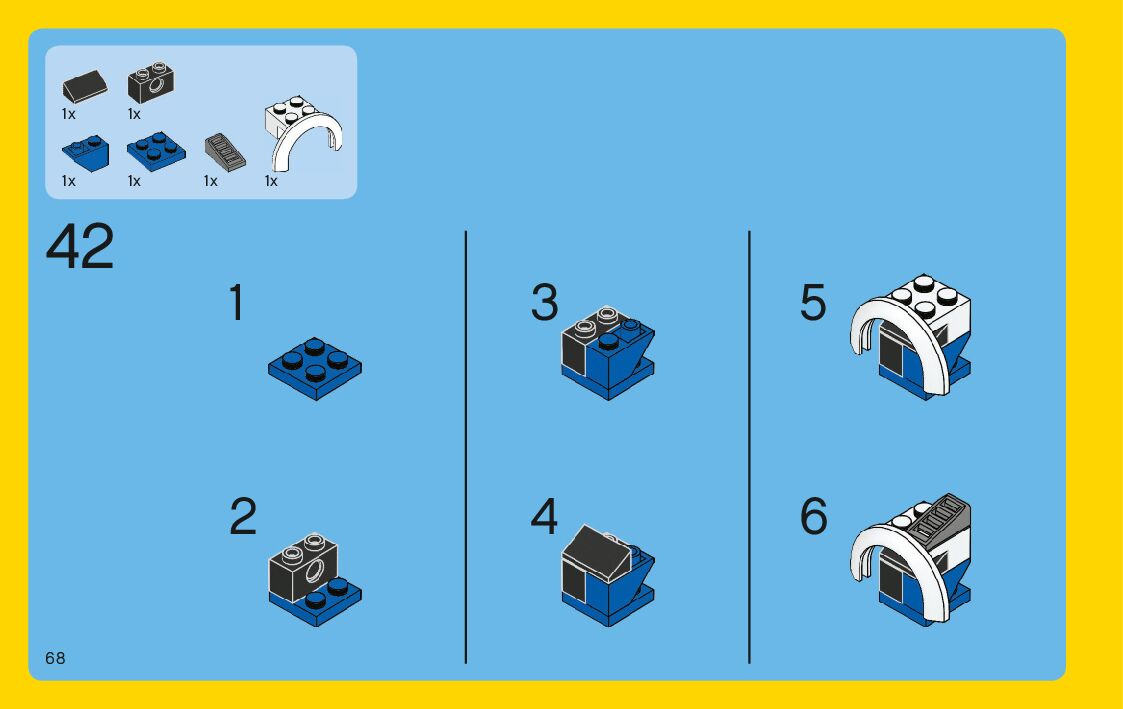 1x 1x
1x 1x 1x 1x

42

1

2

3

4

5

6

68