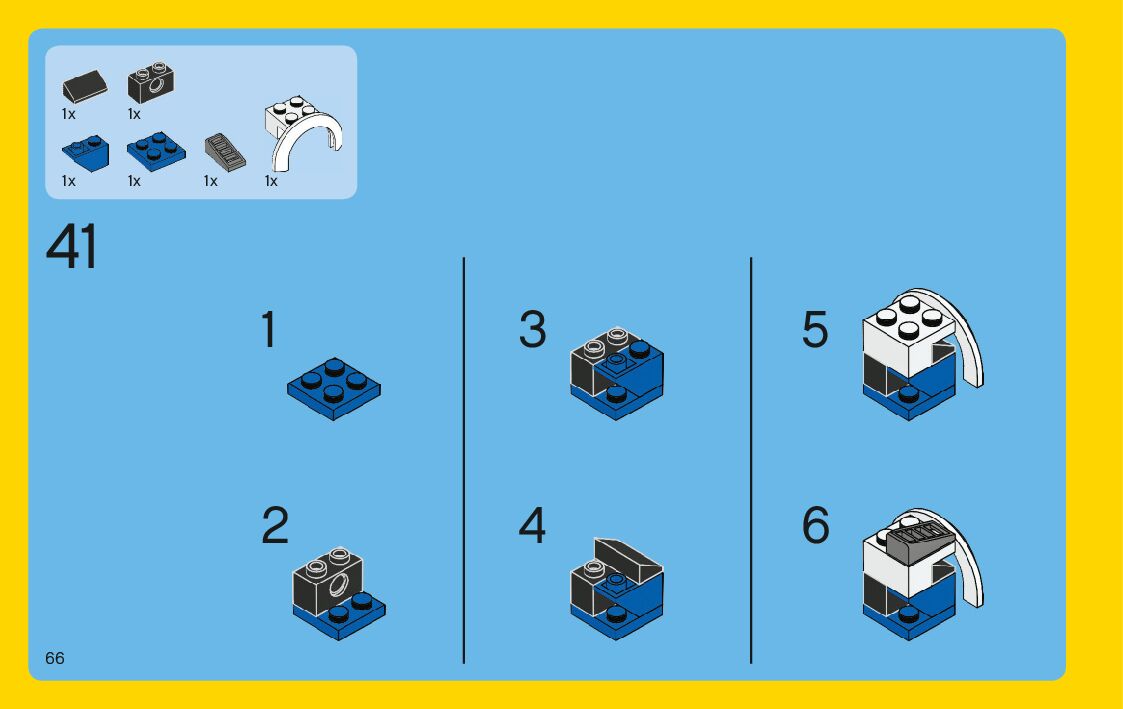 1x
1x
1x
1x
1x
1x

41

1

2

3

4

5

6

66