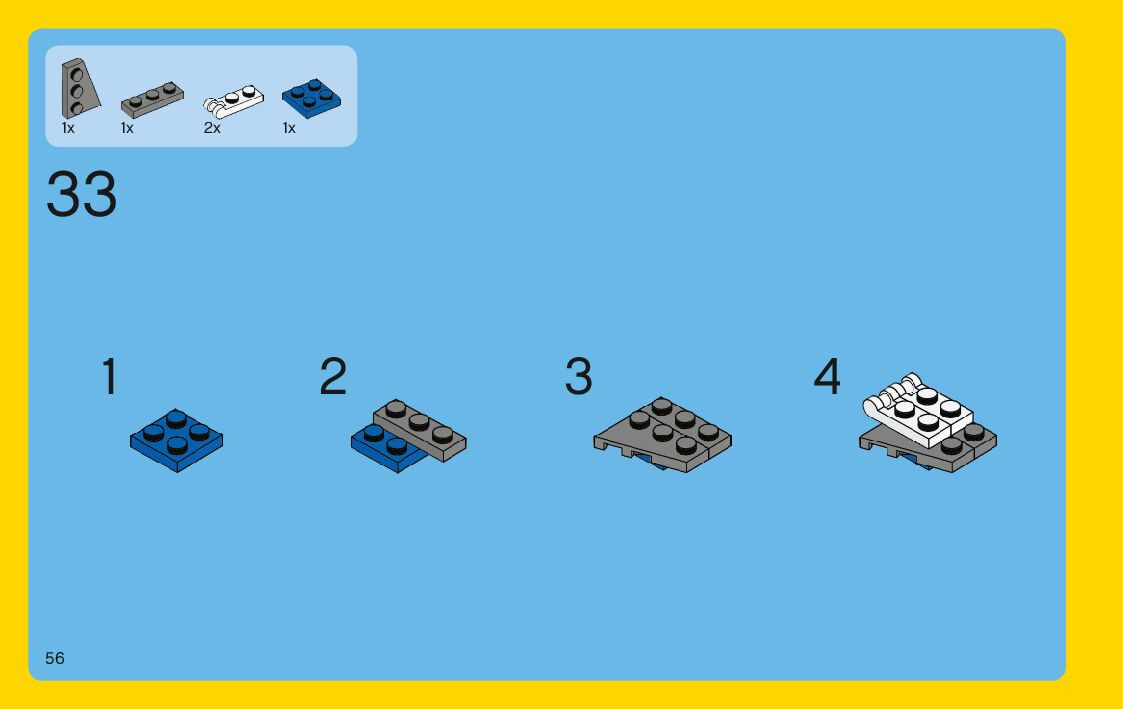 1x 1x 2x 1x

33

1

2

3

4

56