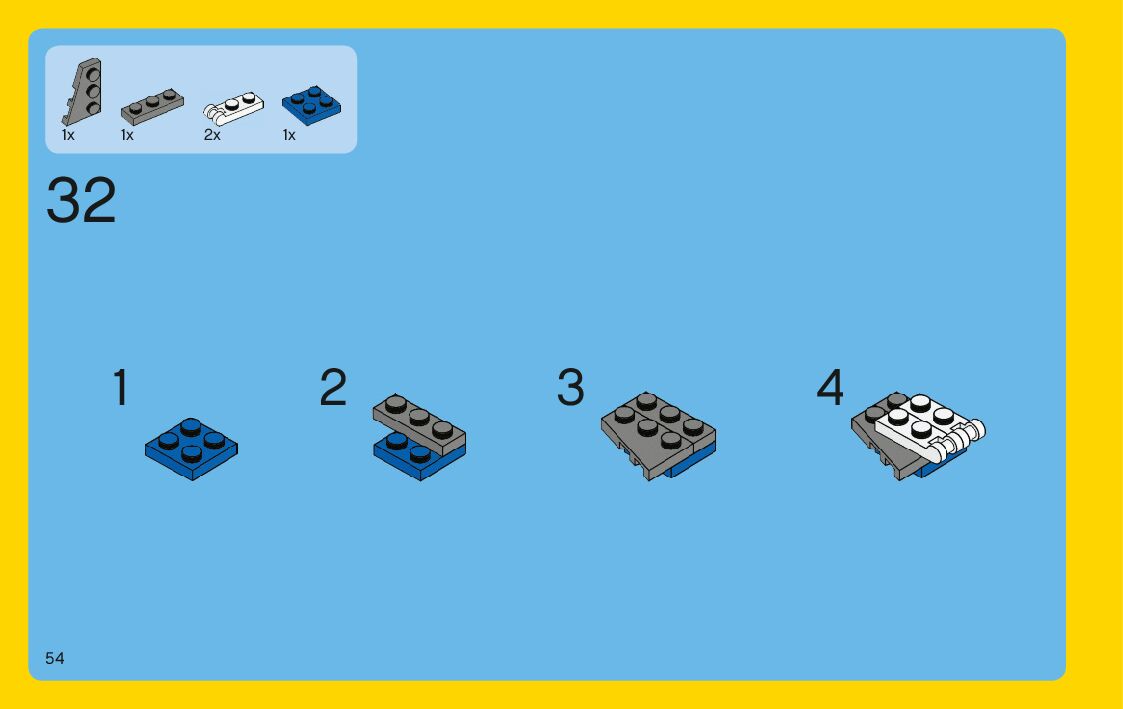 1x 1x 2x 1x

32

1

2

3

4

54