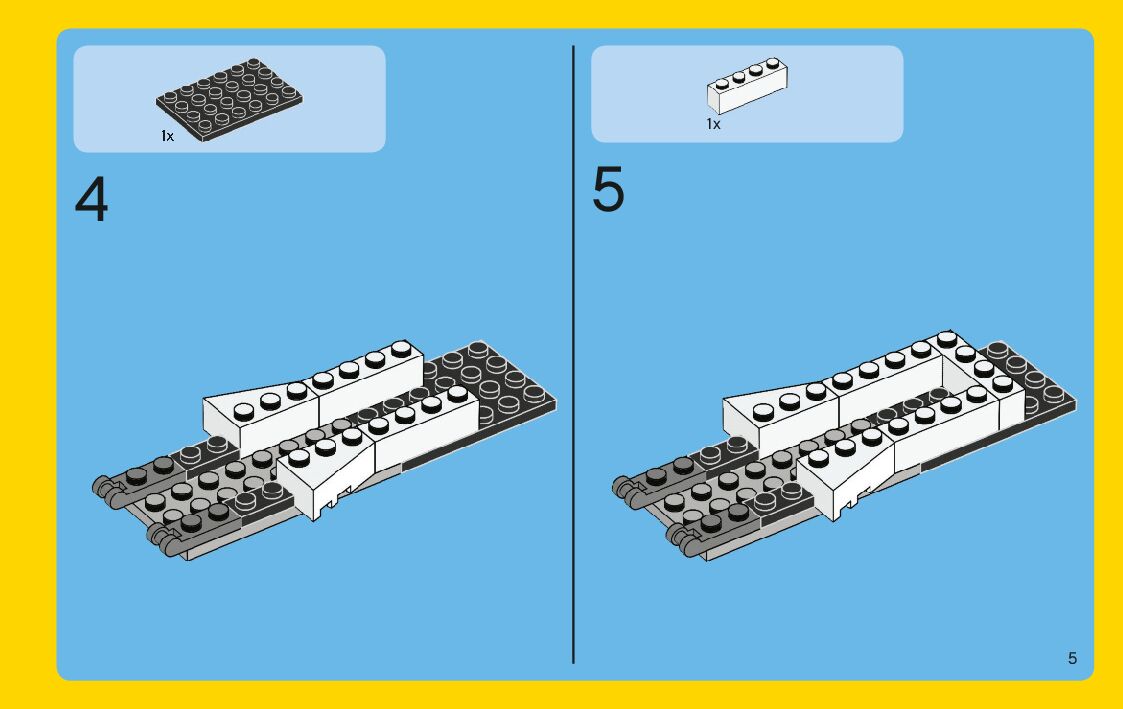 1x

4

1x

5

5