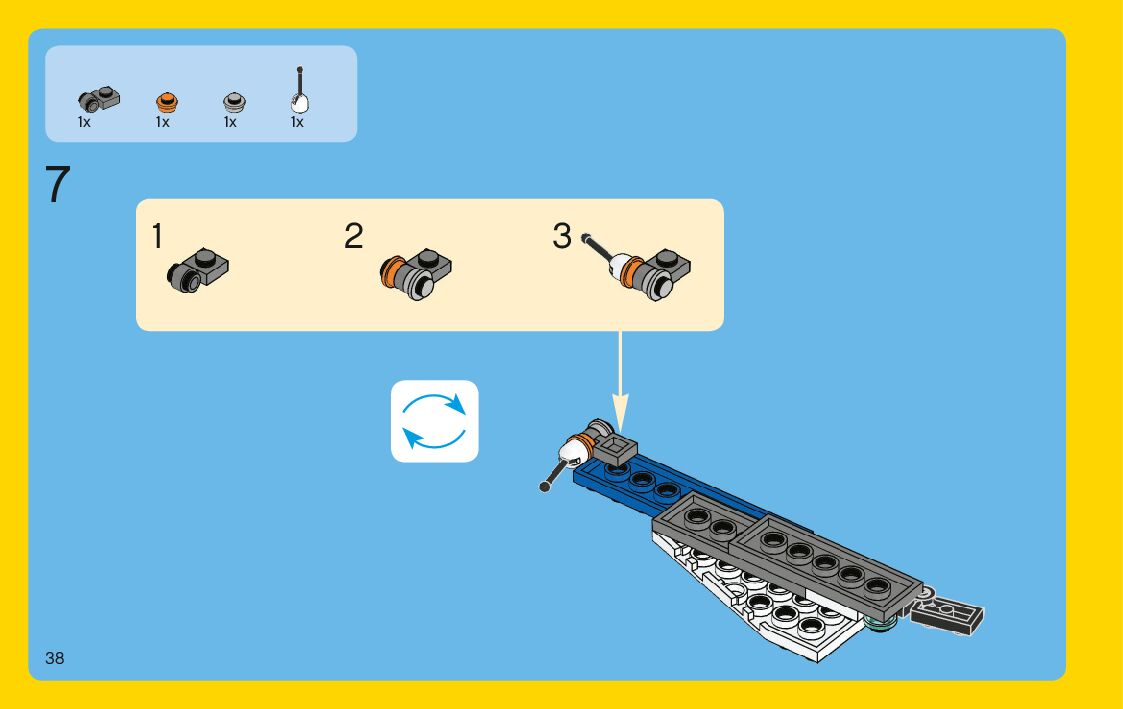 1x 1x 1x 1x

7

1

2

3

38