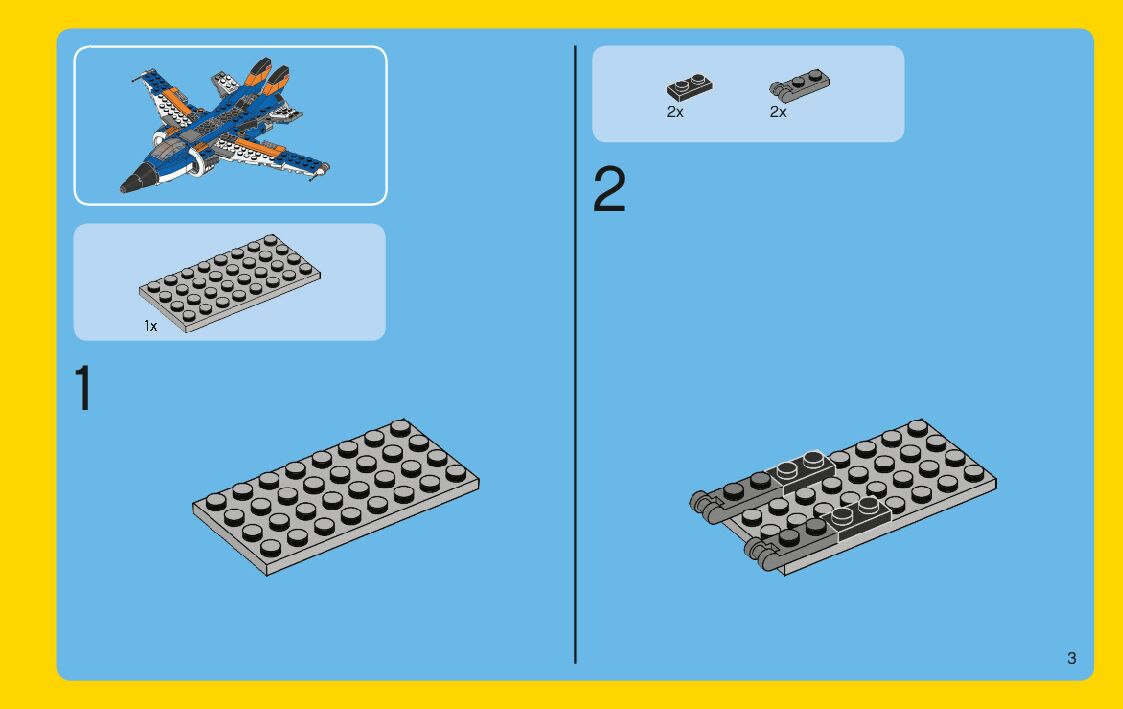 1x

1

2x 2x

2

3