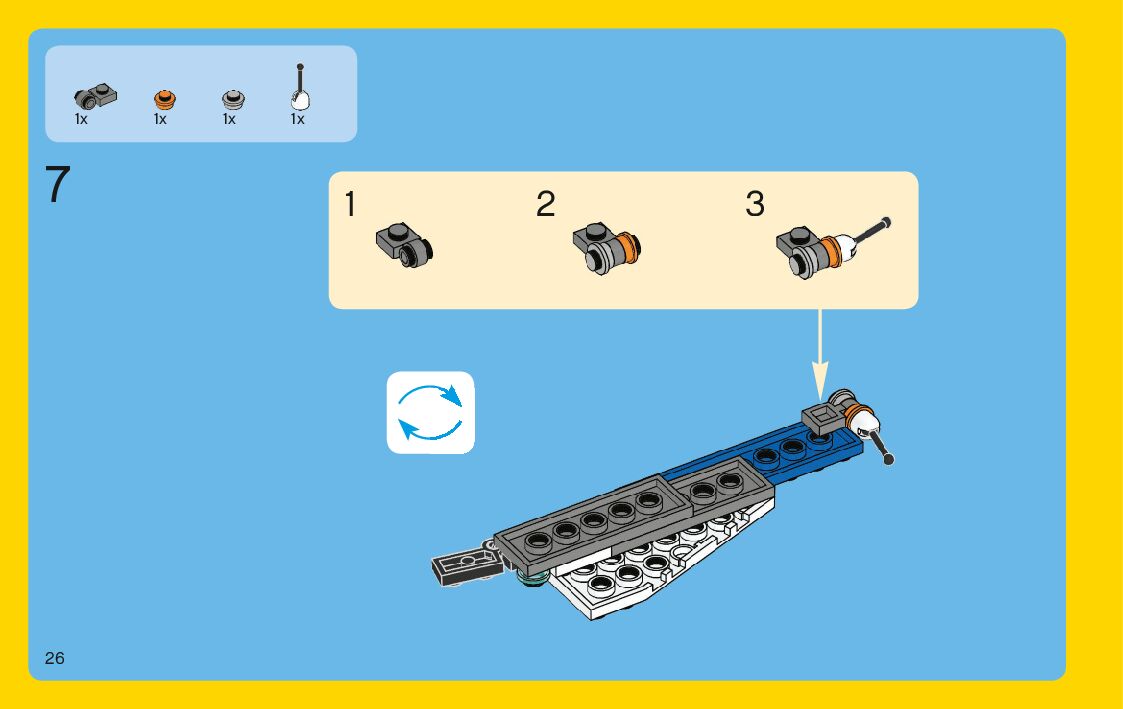 1x 1x 1x 1x

7

1

2

3

26