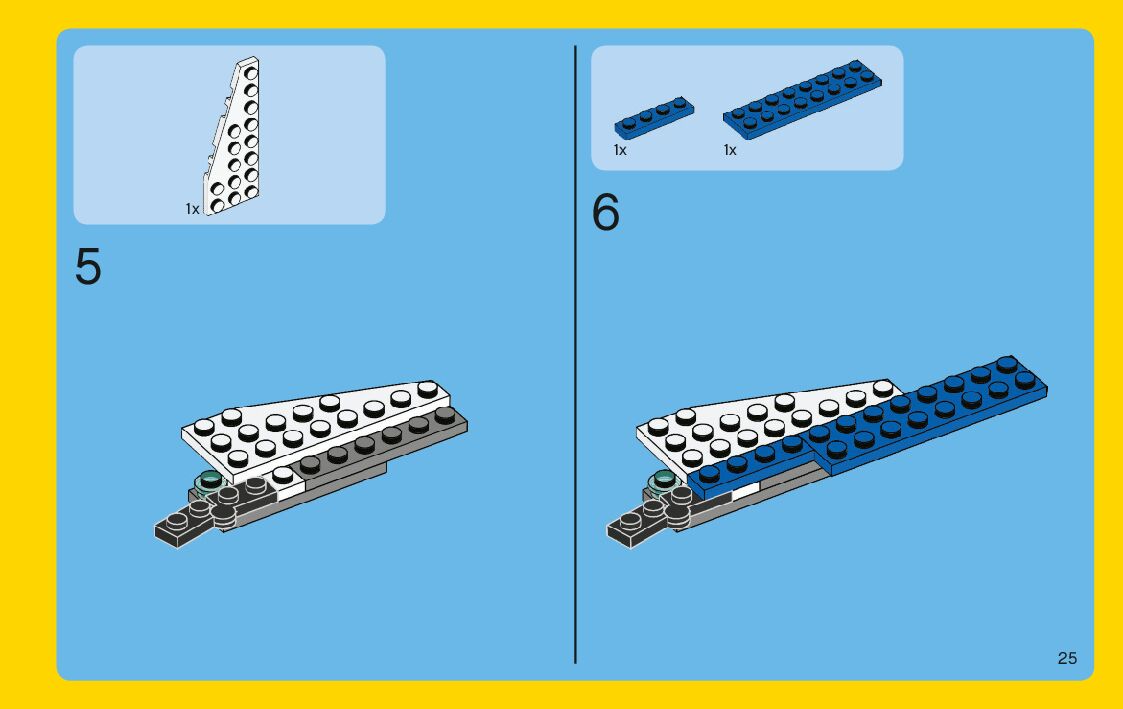 1x

5

1x

1x

6

25