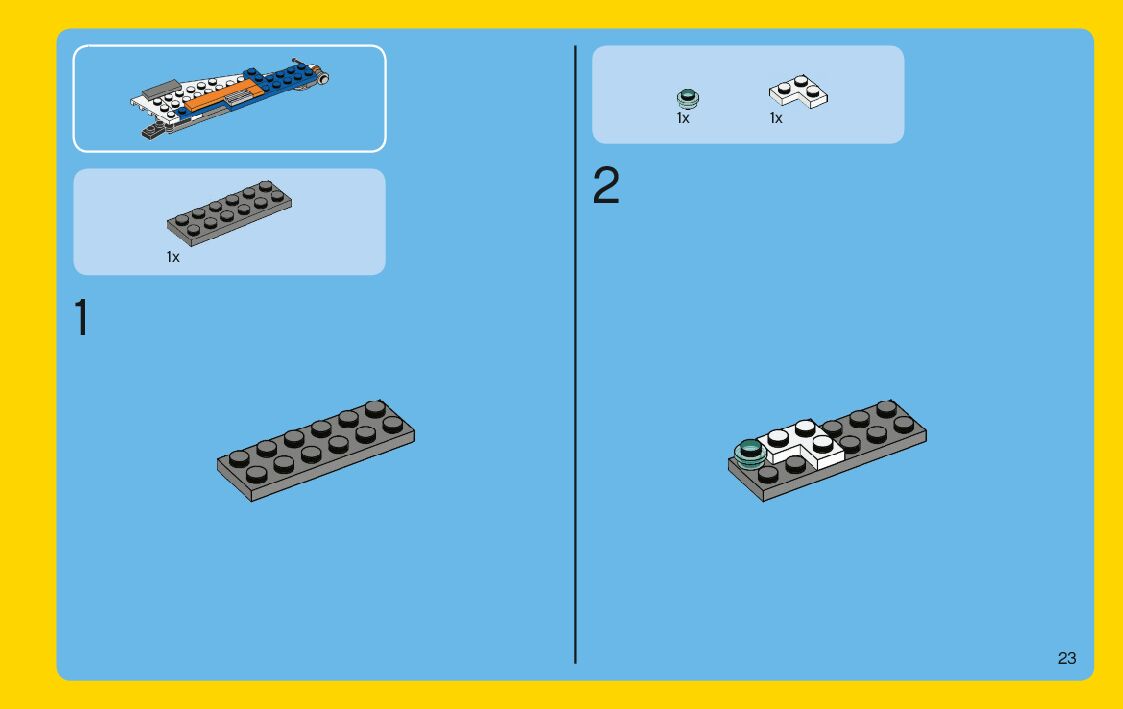 1x

1

1x 1x

2

23