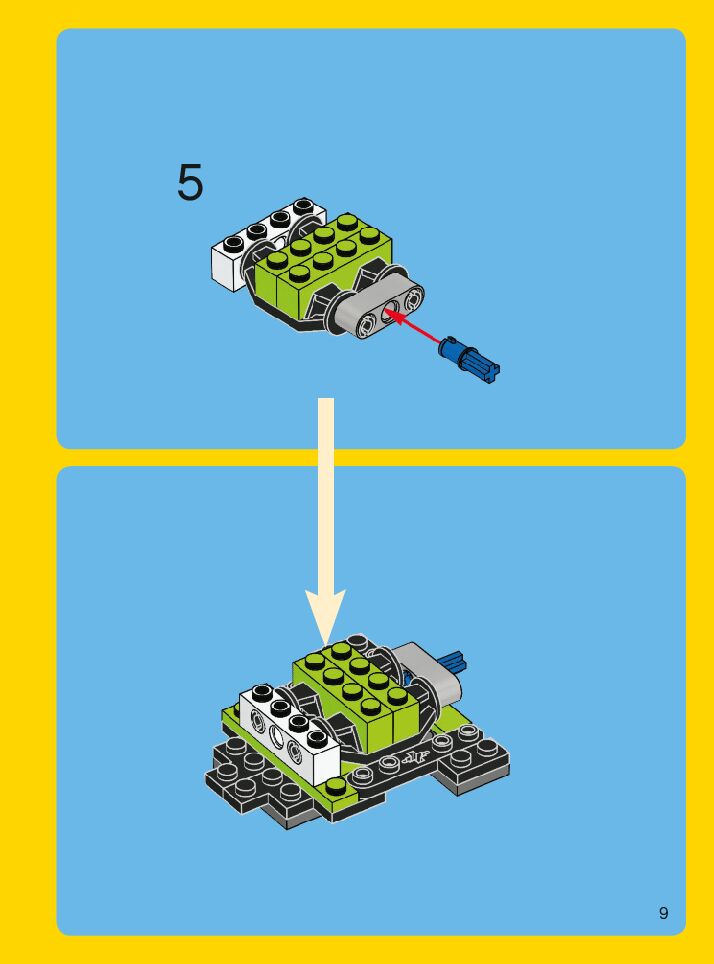 5

9