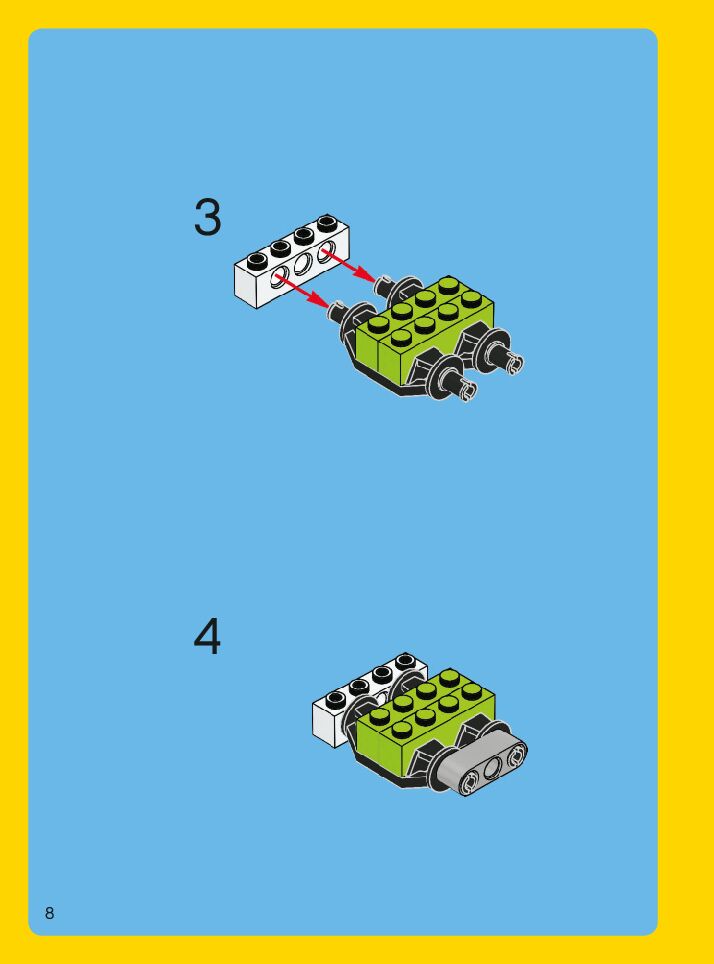 3

4

8