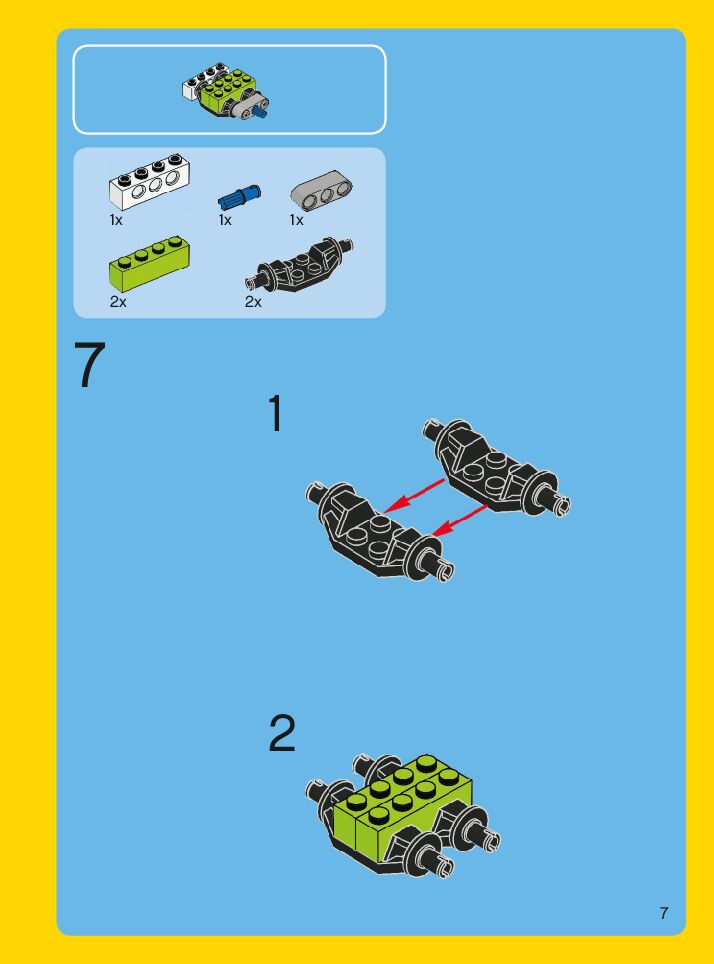 1x 1x 1x
2x 2x

7

1

2

7