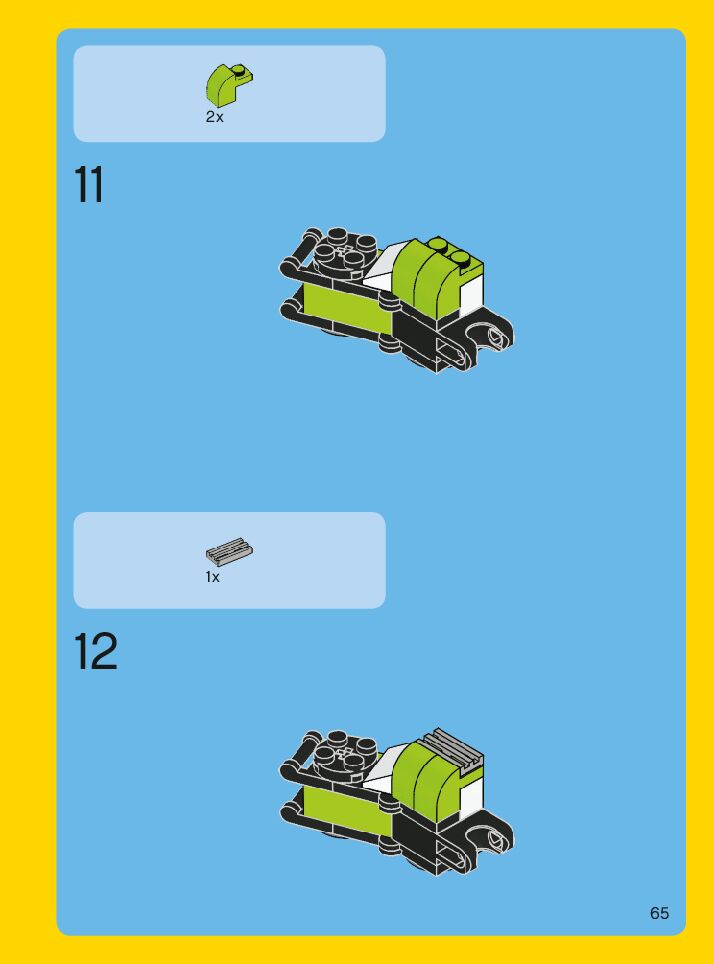 2x

11

1x

12

65