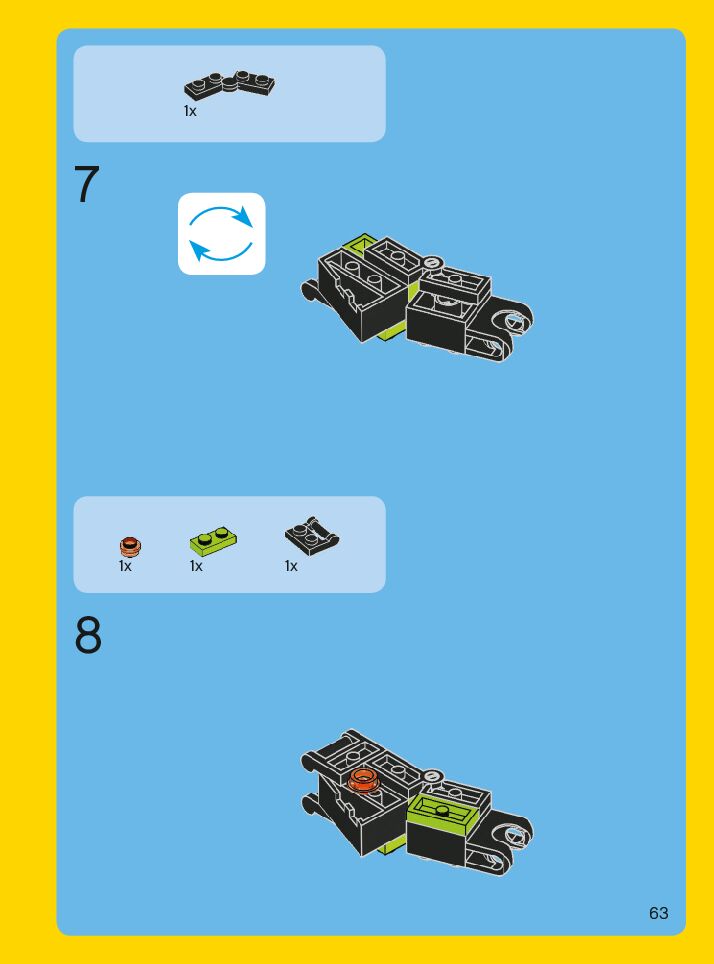 1x

7

1x 1x 1x

8

63