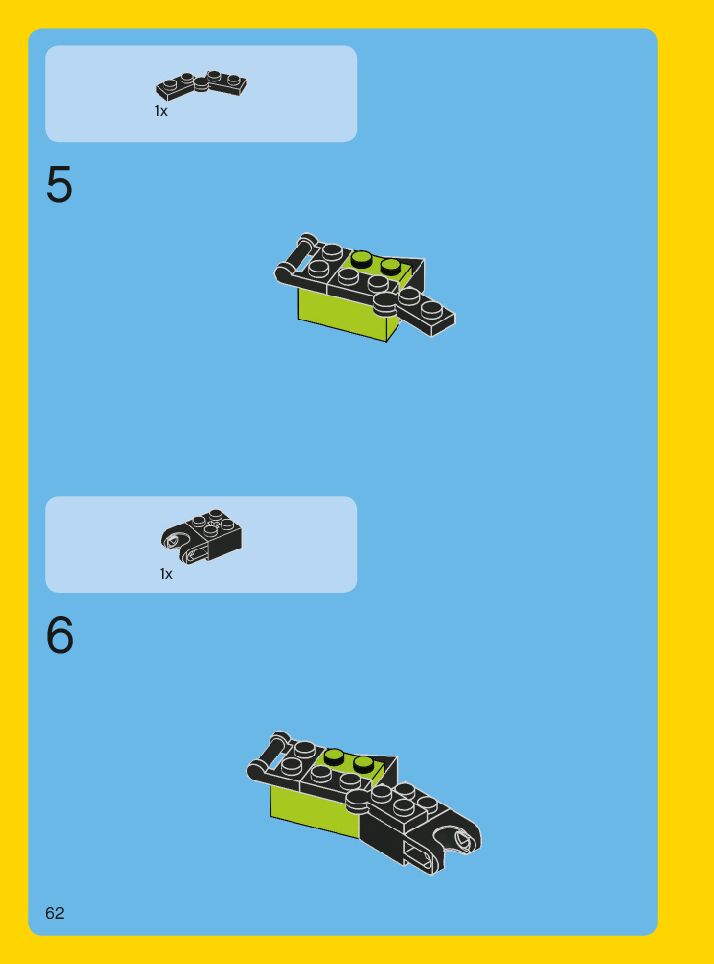 1x

5

1x

6

62