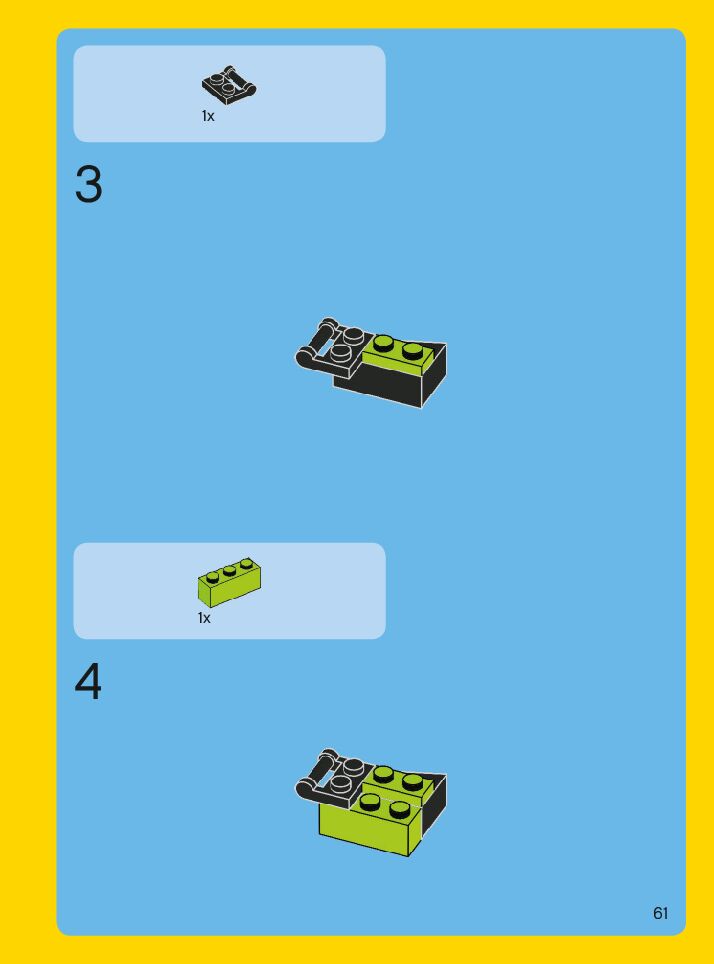 1x

3

1x

4

61