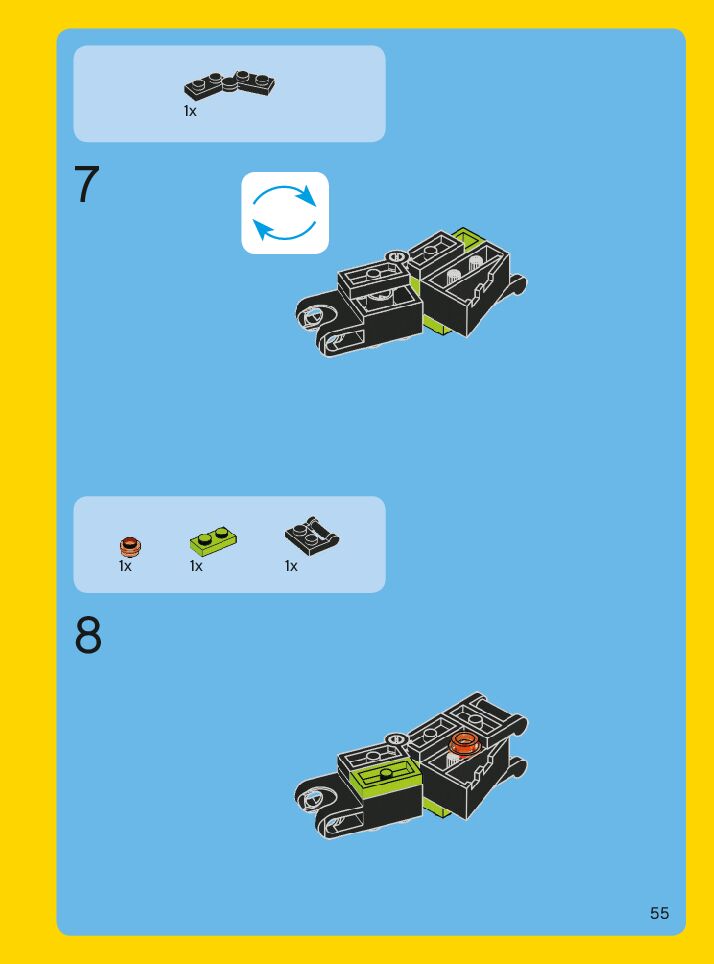 1x

7

1x
1x
1x

8

55