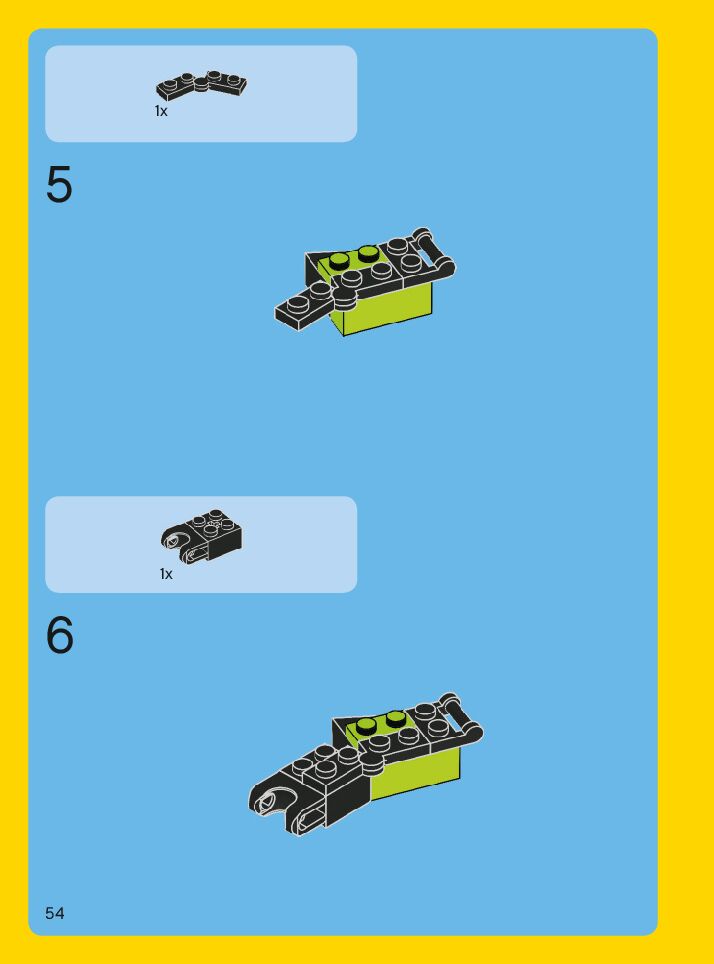 1x

5

1x

6

54