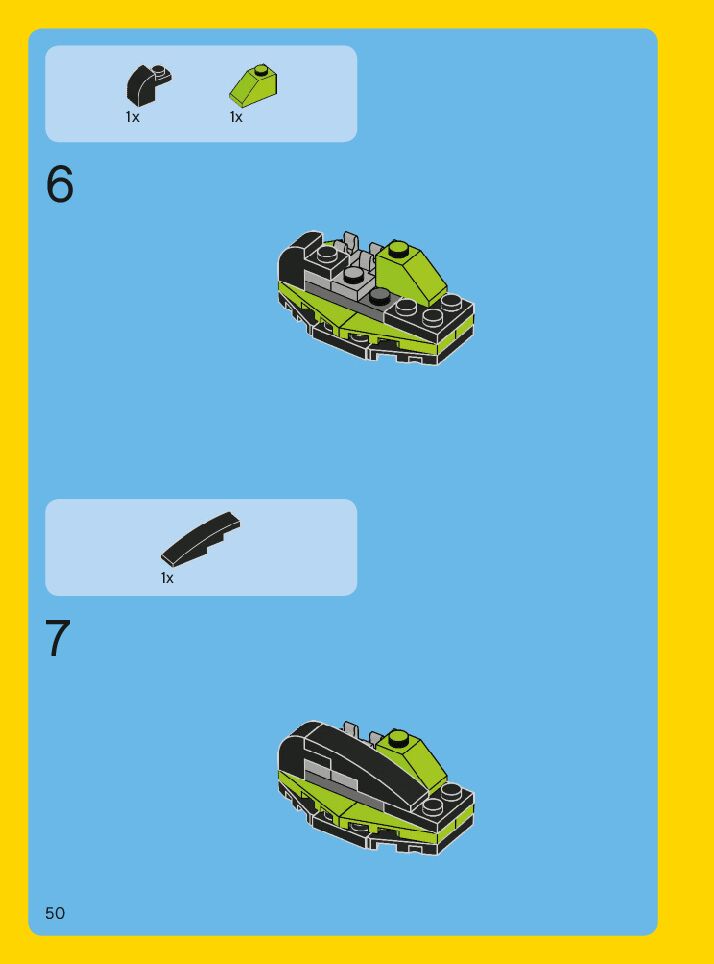 1x 1x

6

1x

7

50