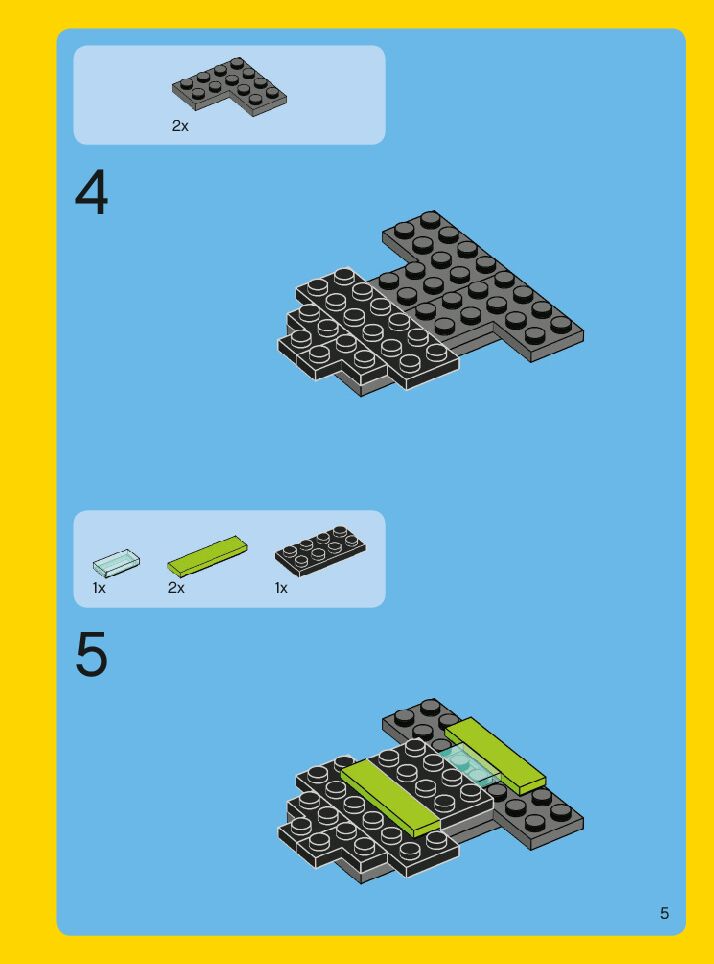 2x

4

1x 2x 1x

5

5