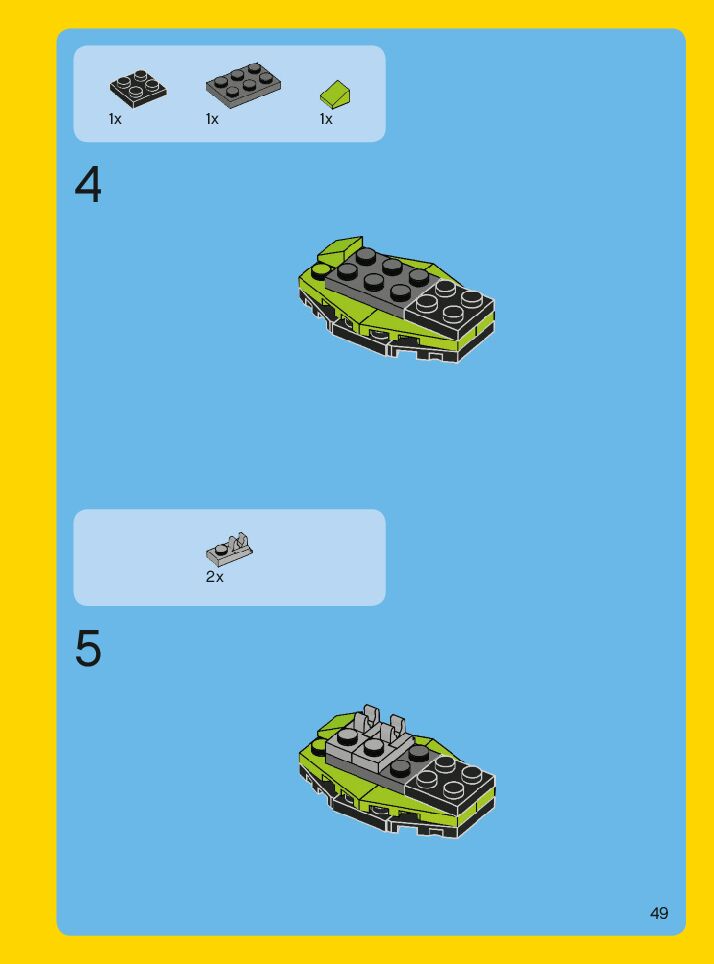 1x
1x
1x

4

2x

5

49