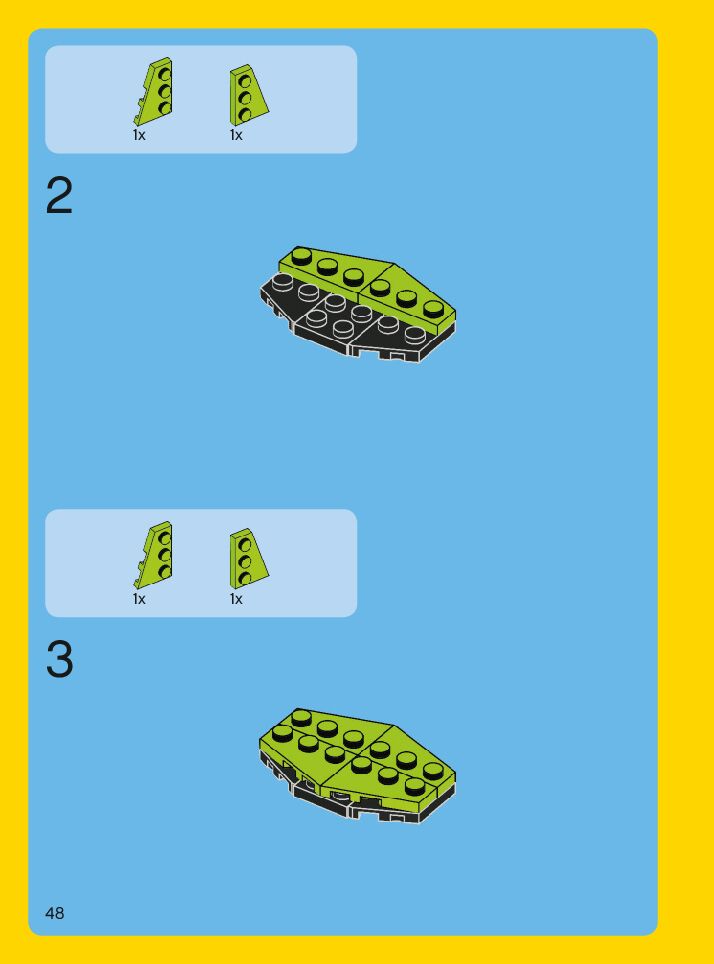 1x 1x

2

1x 1x

3

48