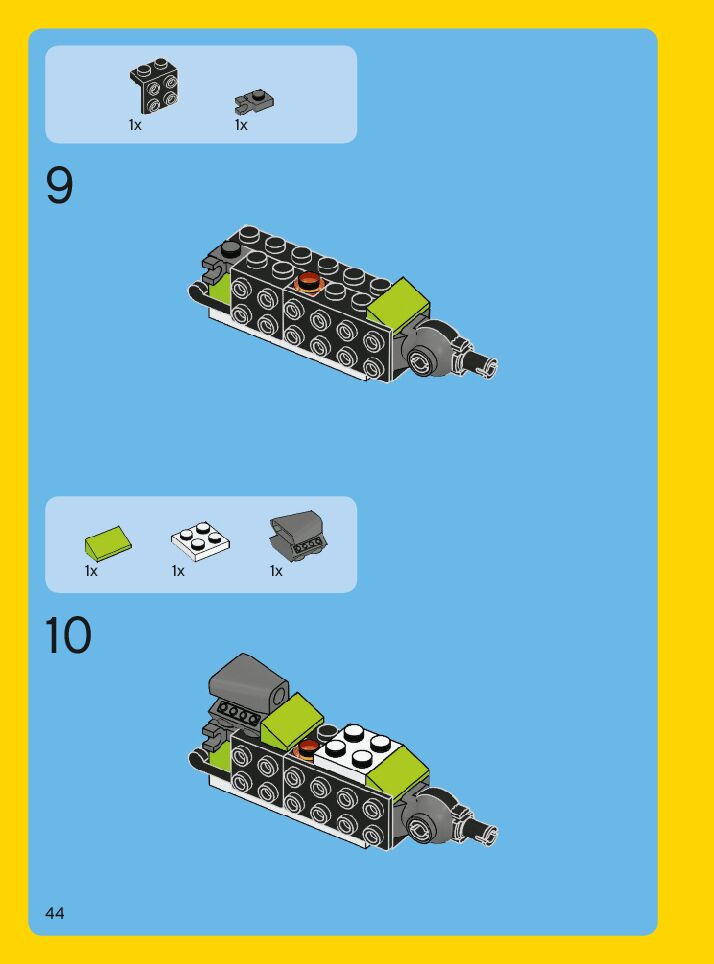 1x 1x

9

1x 1x 1x

10

44