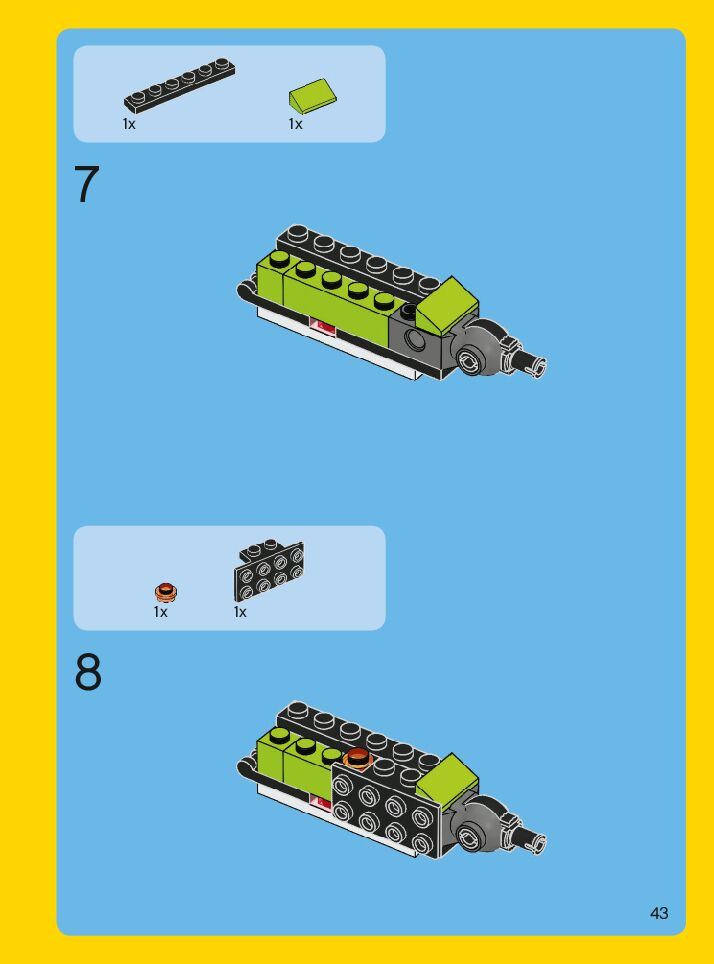 1x
1x

7

1x
1x

8

43