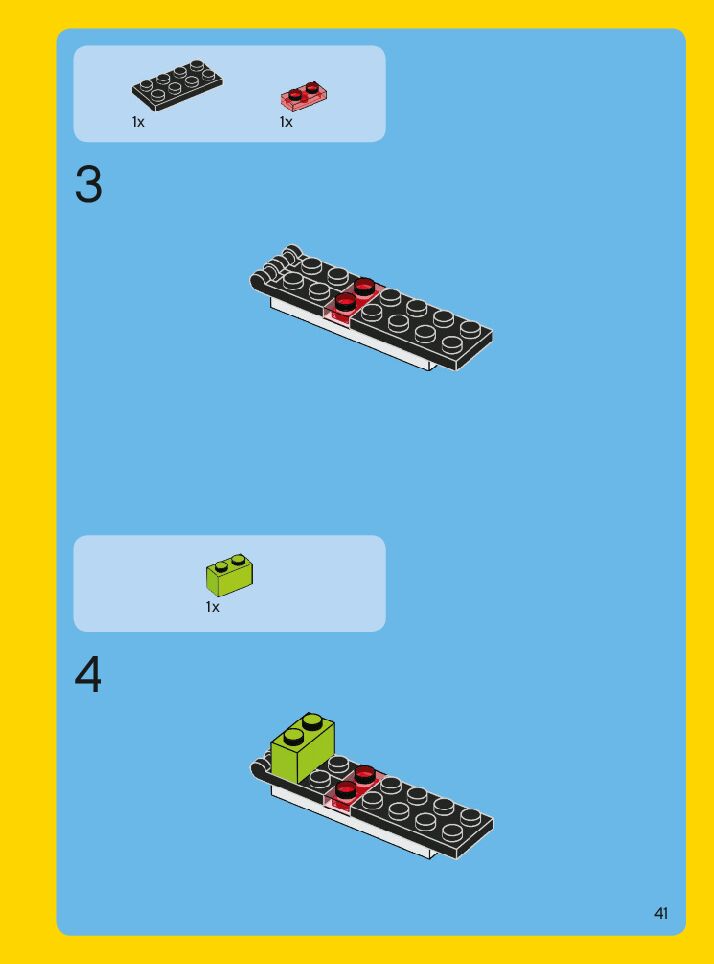 1x

1x

3

1x

4

41