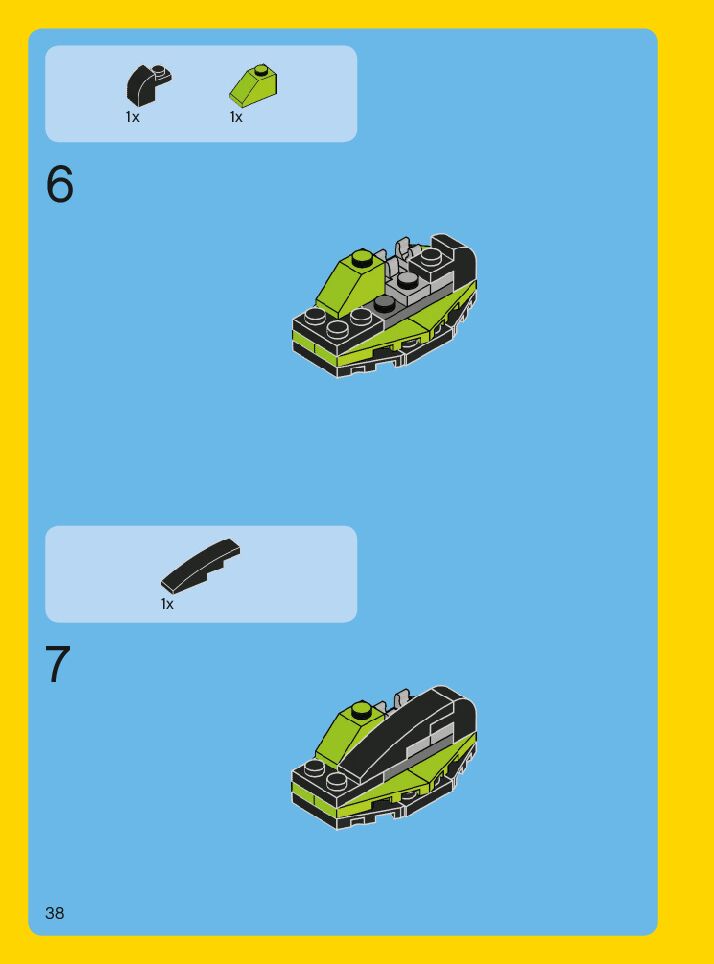 1x 1x

6

1x

7

38